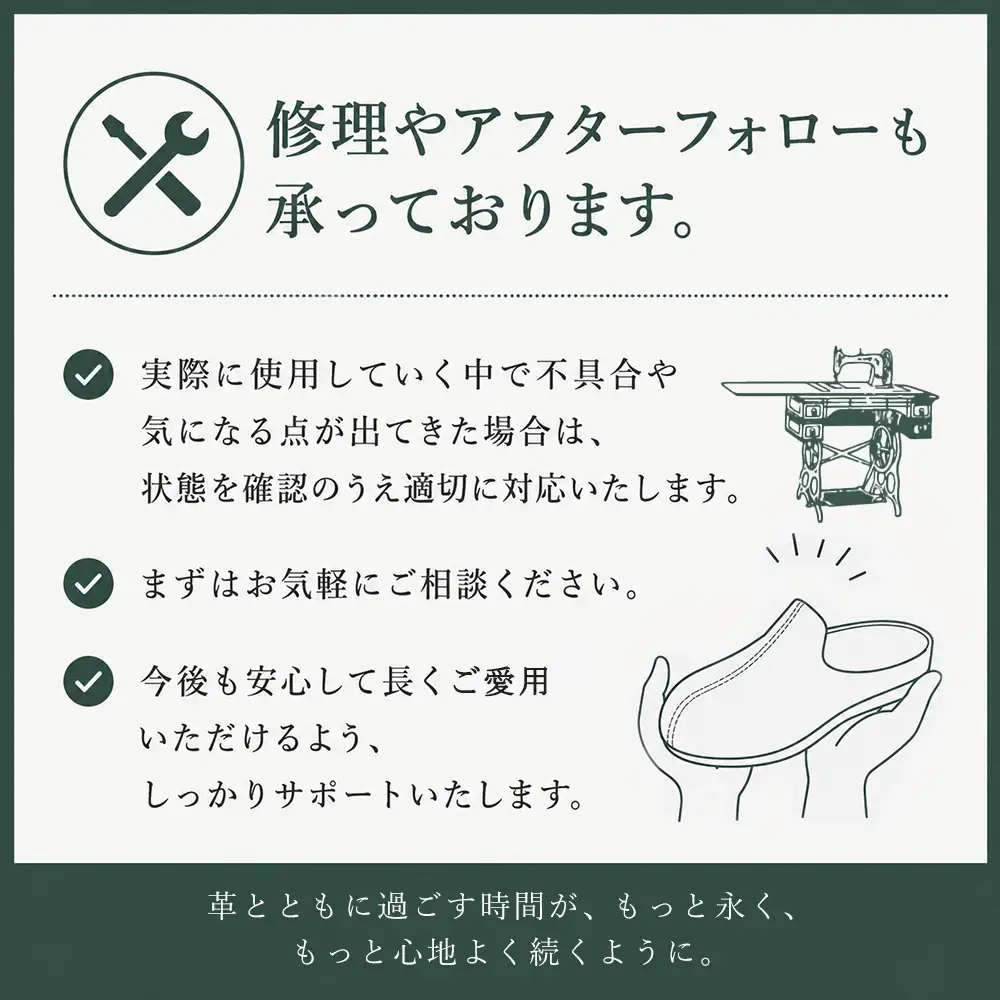 修理やアフターフォローも承っております。

実際に使用していく中で不具合や気になる点が出てきた場合は、状態を確認のうえ適切に対応いたします。

まずはお気軽にご相談ください。

今後も安心して長くご愛用いただけるよう、しっかりサポートいたします。

革とともに過ごす時間が、もっと永く、もっと心地よく続くように。