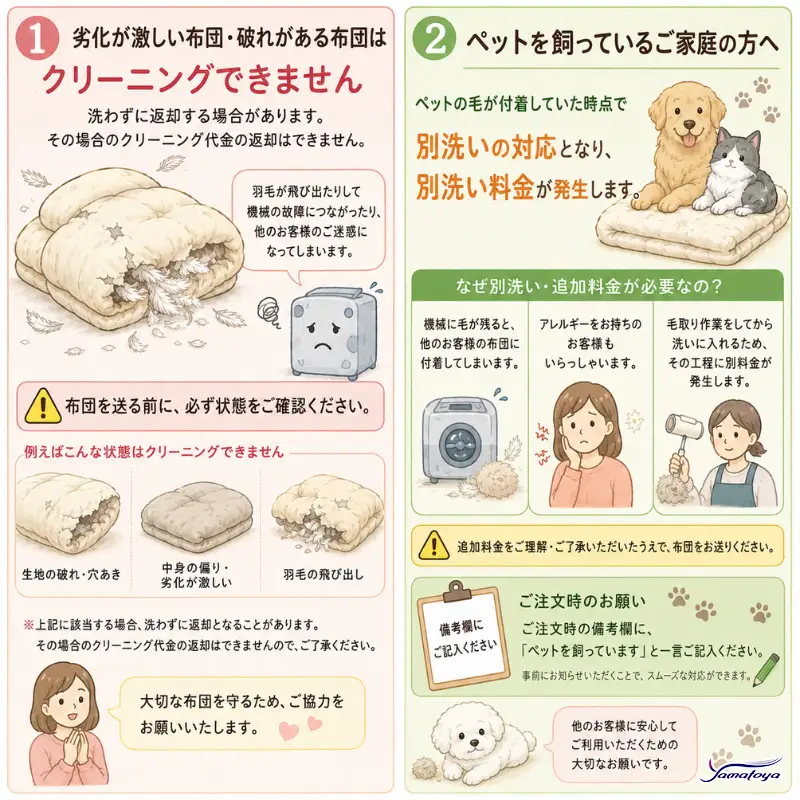 1 劣化が激しい布団・破れがある布団は

クリーニングできません

洗わずに返却する場合があります。
その場合のクリーニング代金の返却はできません。

羽毛が飛び出たりして機械の故障につながったり、他のお客様のご迷惑になってしまいます。

布団を送る前に、必ず状態をご確認ください。

例えばこんな状態はクリーニングできません

生地の破れ・穴あき

中身の偏り・劣化が激しい

羽毛の飛び出し

※上記に該当する場合、洗わずに返却となることがあります。
その場合のクリーニング代金の返却はできませんので、ご了承ください。

大切な布団を守るため、ご協力をお願いいたします。

2 ペットを飼っているご家庭の方へ

ペットの毛が付着していた時点で

別洗いの対応となり、

別洗い料金が発生します。

なぜ別洗い・追加料金が必要なの？

機械に毛が残ると、他のお客様の布団に付着してしまいます。

アレルギーをお持ちのお客様もいらっしゃいます。

毛取り作業をしてから洗いに入れるため、その工程に別料金が発生します。

追加料金をご理解・ご了承いただいたうえで、布団をお送りください。

備考欄にご記入ください

ご注文時のお願い

ご注文時の備考欄に、
「ペットを飼っています」と一言ご記入ください。

事前にお知らせいただくことで、スムーズな対応ができます。

他のお客様に安心してご利用いただくための大切なお願いです。

Yamatoya