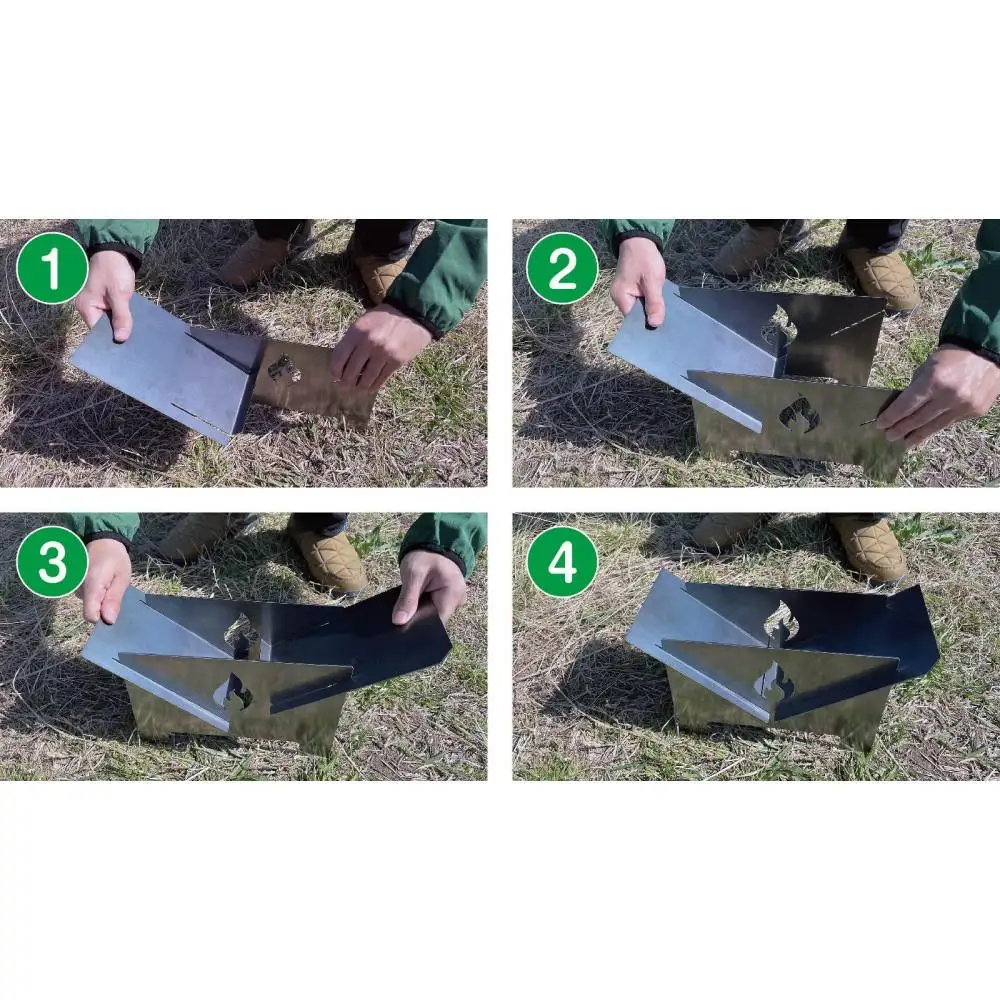 1

2

3

4