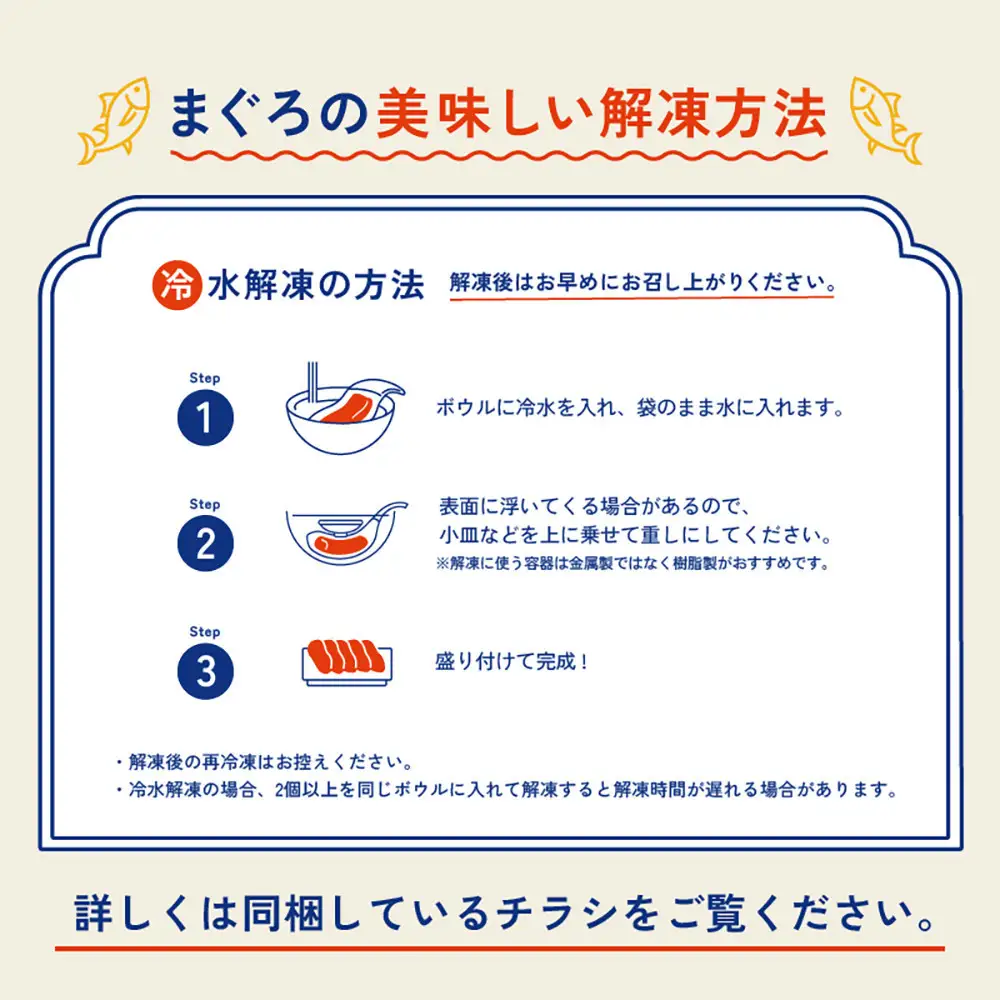 まぐろの美味しい解凍方法

冷水解凍の方法 解凍後はお早めにお召し上がりください。

Step 1
ボウルに冷水を入れ、袋のまま水に入れます。

Step 2
表面に浮いてくる場合があるので、小皿などを上に乗せて重しにしてください。
※解凍に使う容器は金属製ではなく樹脂製がおすすめです。

Step 3
盛り付けて完成！

・解凍後の再冷凍はお控えください。
・冷水解凍の場合、2個以上を同じボウルに入れて解凍すると解凍時間が遅れる場合があります。

詳しくは同梱しているチラシをご覧ください。