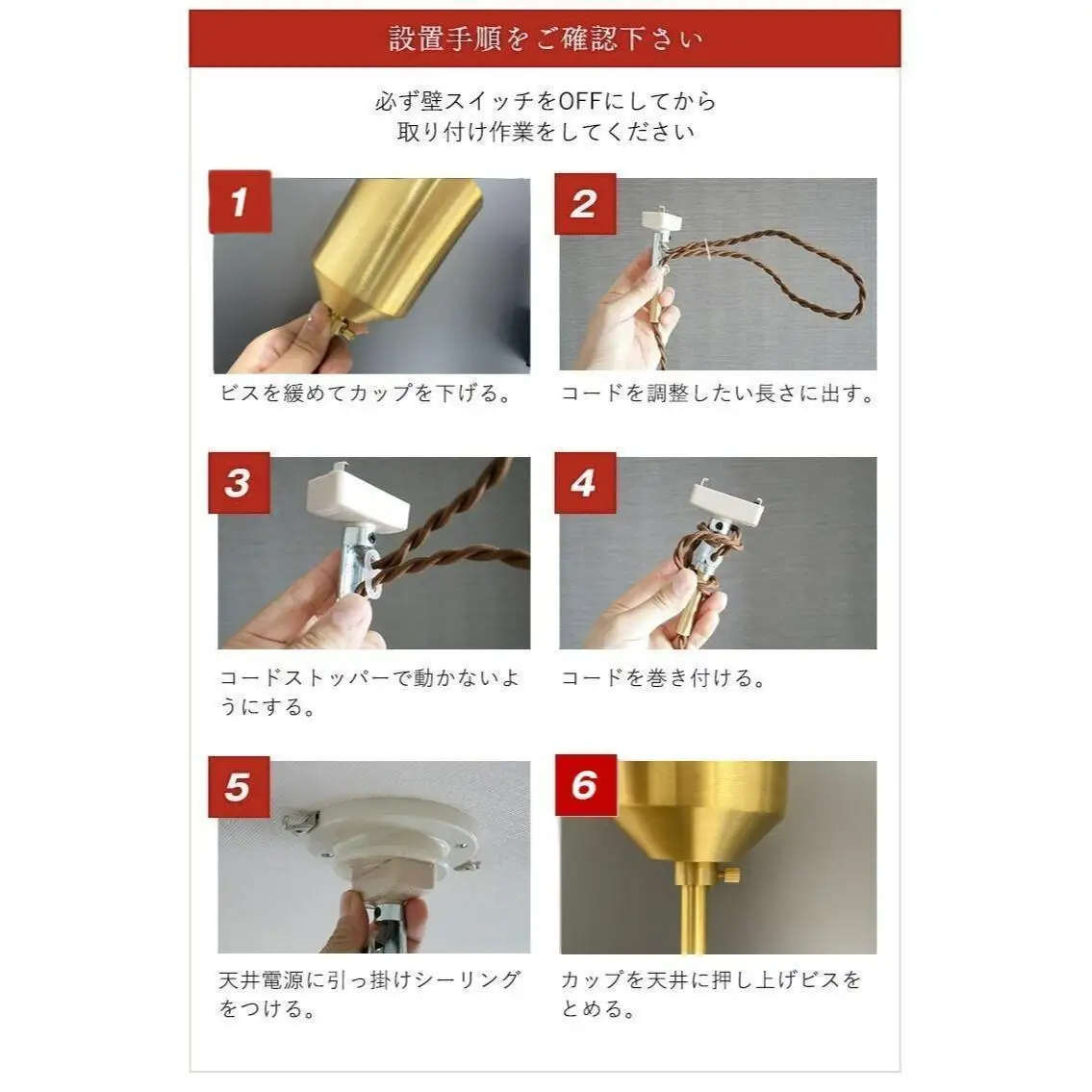 設置手順をご確認下さい

必ず壁スイッチをOFFにしてから
取り付け作業をしてください

1
ビスを緩めてカップを下げる。

2
コードを調整したい長さに出す。

3
コードストッパーで動かないようにする。

4
コードを巻き付ける。

5
天井電源に引っ掛けシーリングをつける。

6
カップを天井に押し上げビスをとめる。