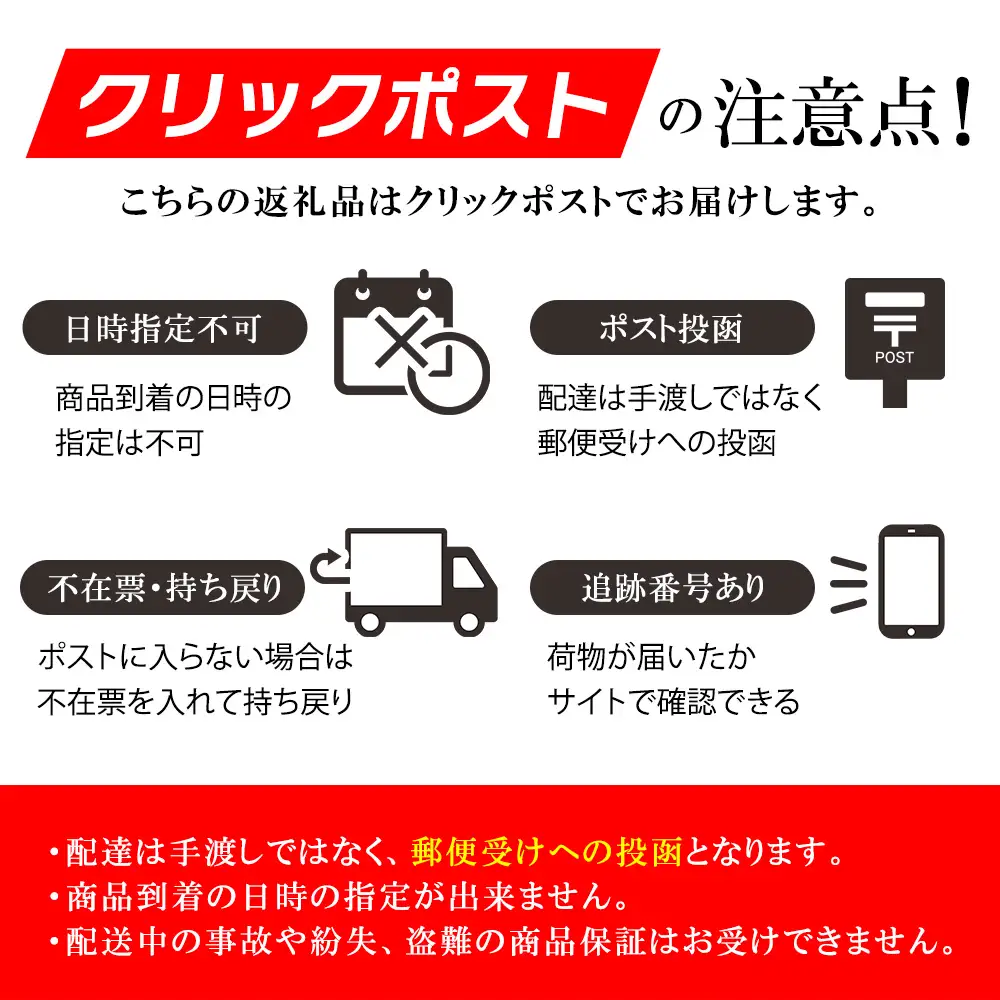 クリックポストの注意点!

こちらの返礼品はクリックポストでお届けします。

日時指定不可

商品到着の日時の指定は不可

ポスト投函

POST

配達は手渡しではなく郵便受けへの投函

不在票・持ち戻り

ポストに入らない場合は不在票を入れて持ち戻り

追跡番号あり

荷物が届いたかサイトで確認できる

・配達は手渡しではなく、郵便受けへの投函となります。
・商品到着の日時の指定が出来ません。
・配送中の事故や紛失、盗難の商品保証はお受けできません。