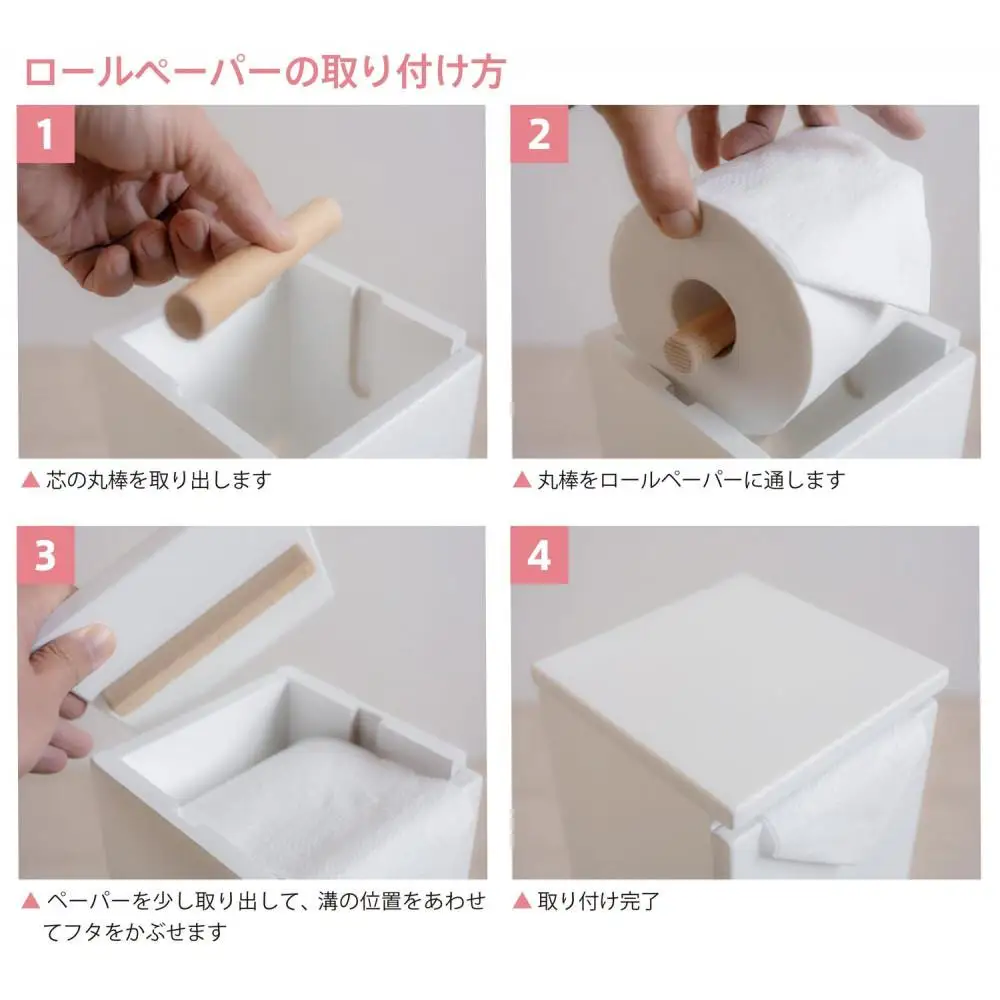 ロールペーパーの取り付け方

1

▲ 芯の丸棒を取り出します

2

▲ 丸棒をロールペーパーに通します

3

▲ ペーパーを少し取り出して、溝の位置をあわせてフタをかぶせます

4

▲ 取り付け完了