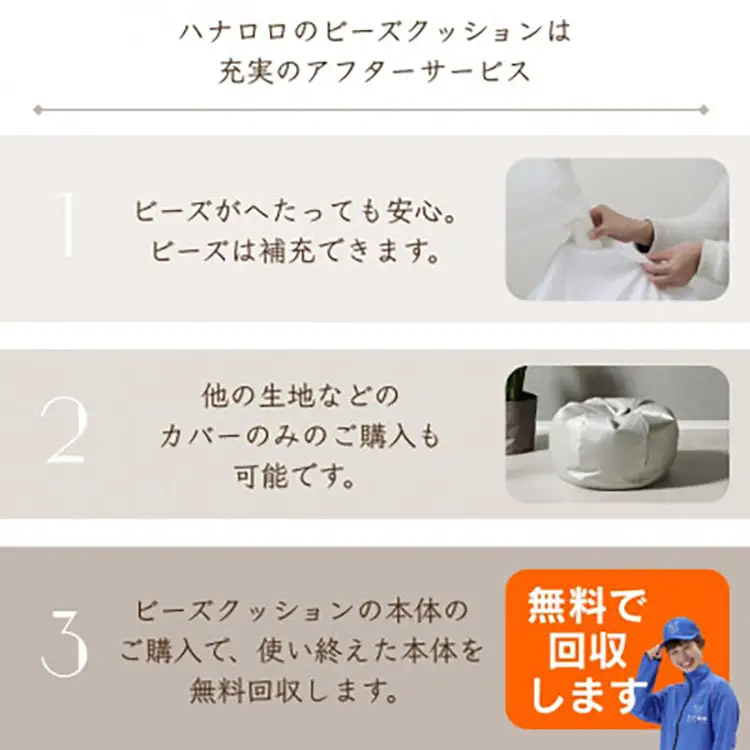 ハナロロのビーズクッションは
充実のアフターサービス

1

ビーズがへたっても安心。
ビーズは補充できます。

2

他の生地などの
カバーのみのご購入も
可能です。

3

ビーズクッションの本体の
ご購入で、使い終えた本体を
無料回収します。

無料で
回収
します