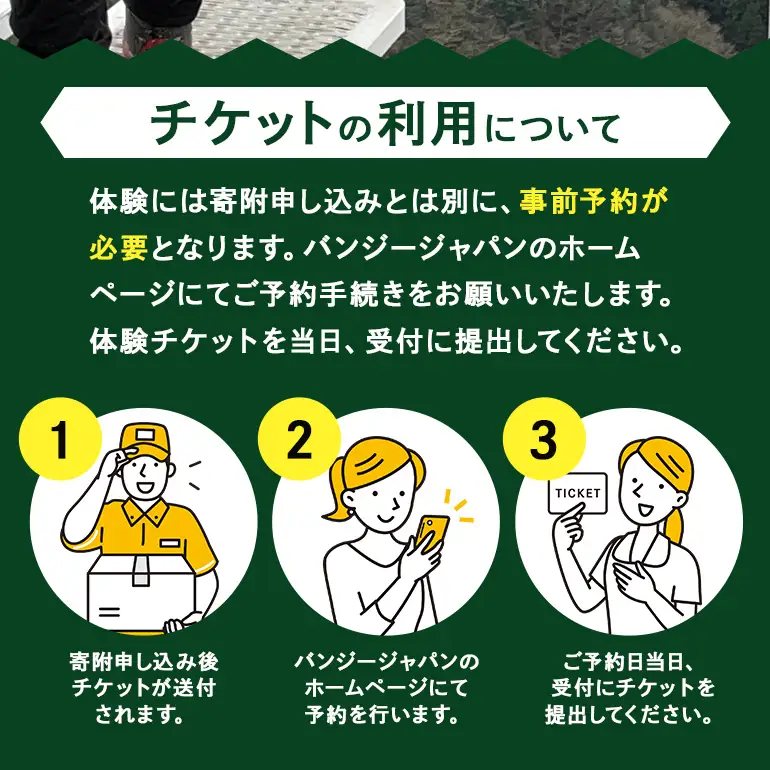 チケットの利用について

体験には寄附申し込みとは別に、事前予約が必要となります。バンジージャパンのホームページにてご予約手続きをお願いいたします。体験チケットを当日、受付に提出してください。

1
寄附申し込み後チケットが送付されます。

2
バンジージャパンのホームページにて予約を行います。

3
TICKET
ご予約日当日、受付にチケットを提出してください。