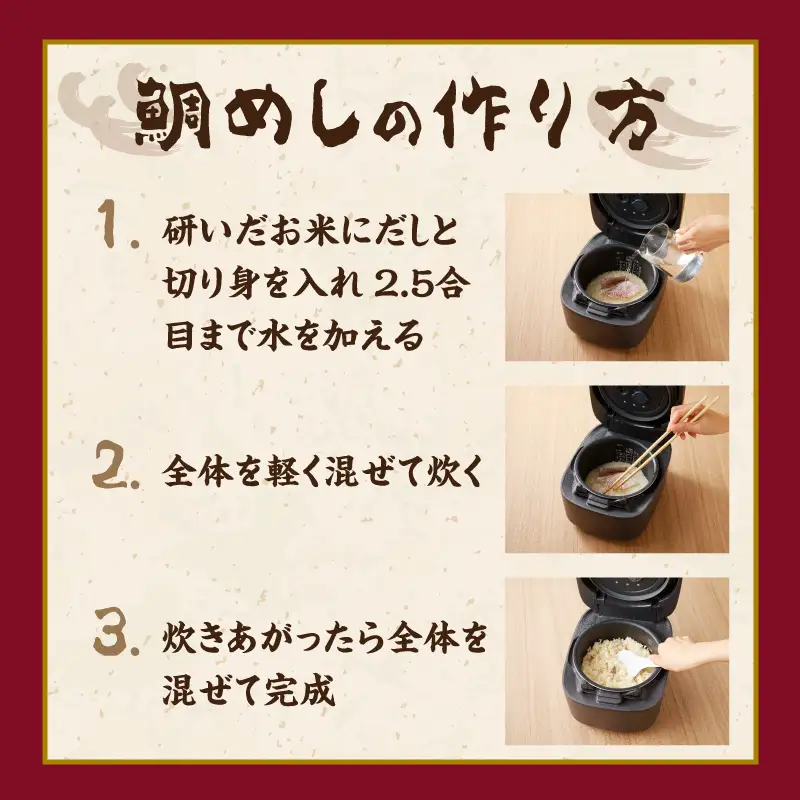 鯛めしの作り方

1. 研いだお米にだしと切り身を入れ 2.5合目まで水を加える

2. 全体を軽く混ぜて炊く

3. 炊きあがったら全体を混ぜて完成