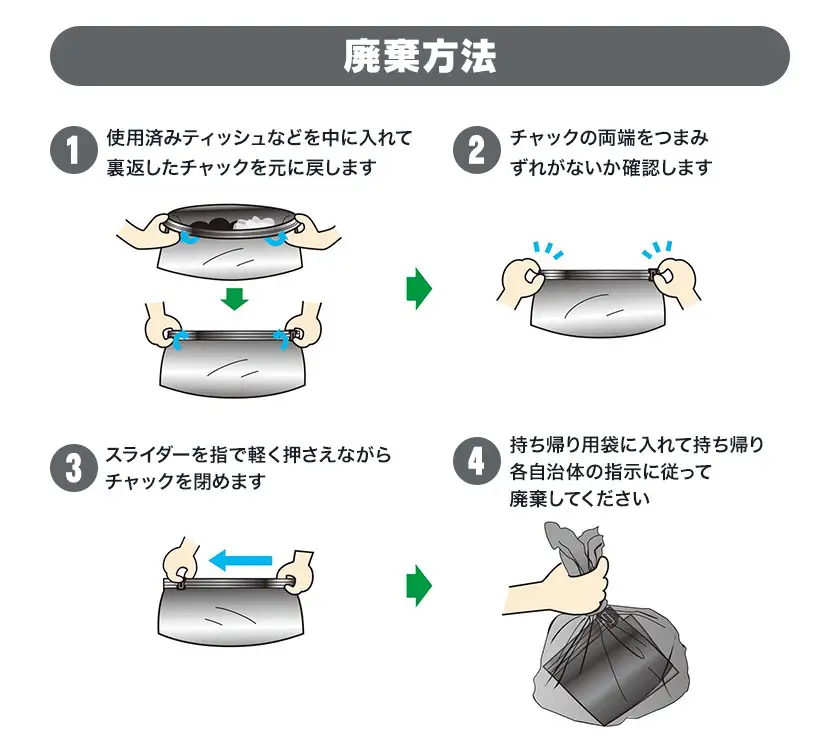 廃棄方法

1 使用済みティッシュなどを中に入れて裏返したチャックを元に戻します

2 チャックの両端をつまみずれがないか確認します

3 スライダーを指で軽く押さえながらチャックを閉めます

4 持ち帰り用袋に入れて持ち帰り各自治体の指示に従って廃棄してください