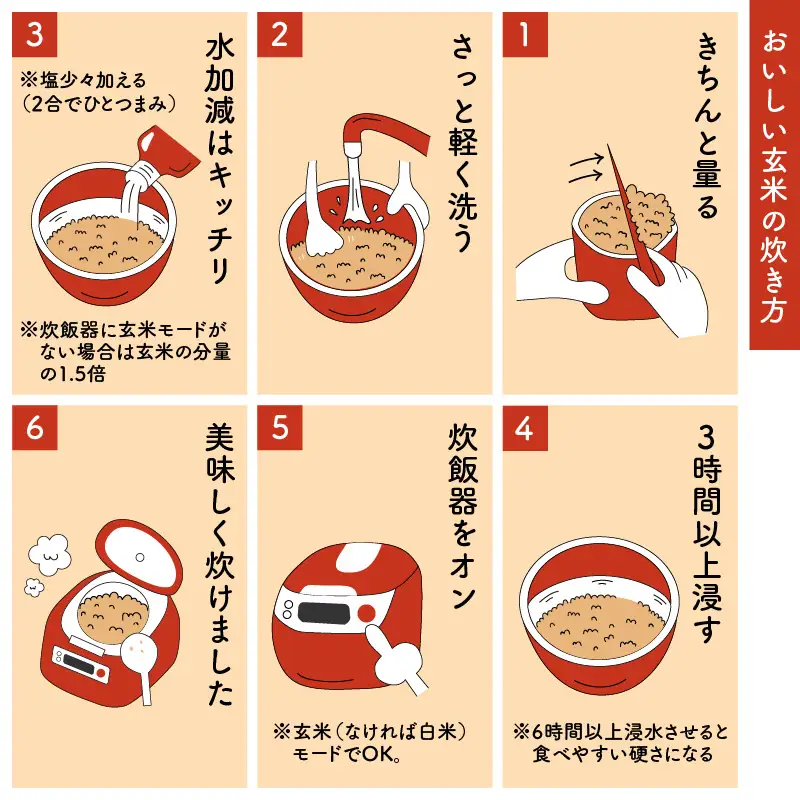 おいしい玄米の炊き方

1
きちんと量る

2
さっと軽く洗う

3
水加減はキッチリ
※塩少々加える（2合でひとつまみ）
※炊飯器に玄米モードがない場合は玄米の分量の1.5倍

4
3時間以上浸す
※6時間以上浸水させると食べやすい硬さになる

5
炊飯器をオン
※玄米（なければ白米）モードでOK。

6
美味しく炊けました