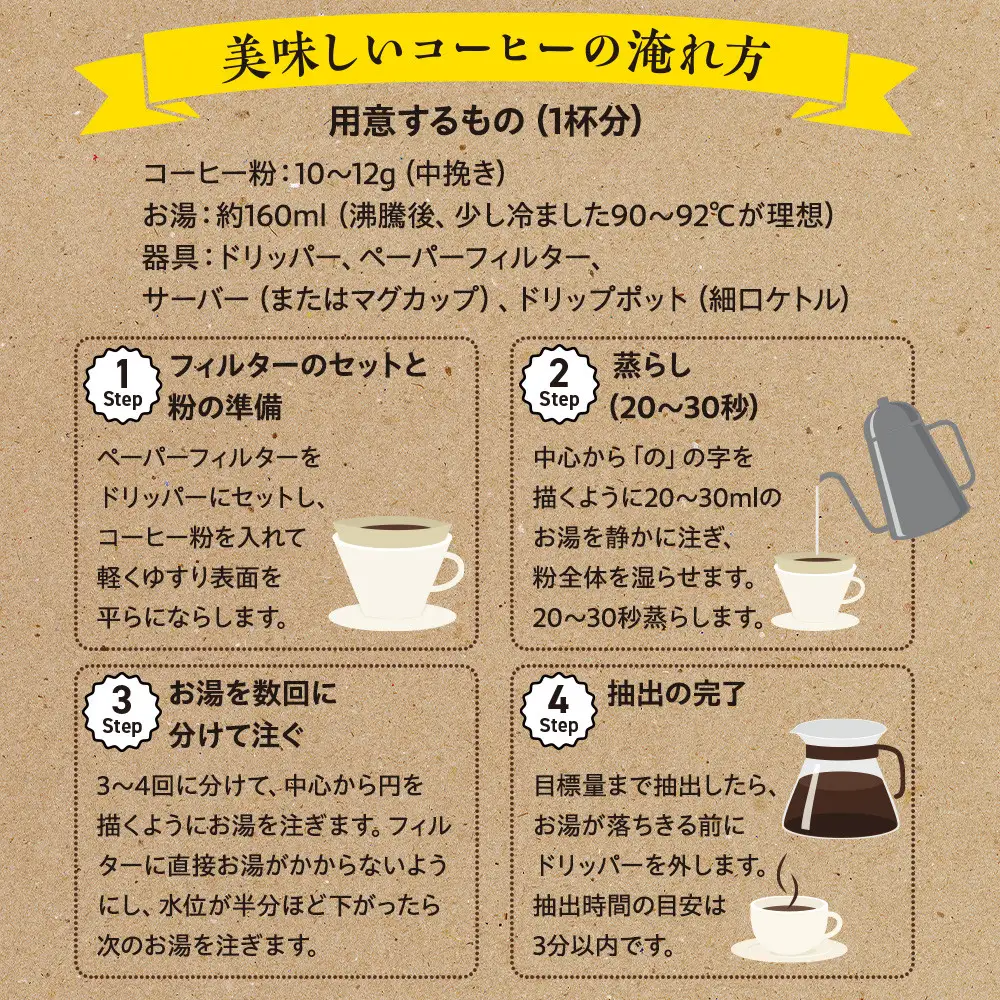 美味しいコーヒーの淹れ方

用意するもの（1杯分）

コーヒー粉：10～12g（中挽き）
お湯：約160ml（沸騰後、少し冷ました90～92℃が理想）
器具：ドリッパー、ペーパーフィルター、
サーバー（またはマグカップ）、ドリップポット（細口ケトル）

1 Step フィルターのセットと粉の準備

ペーパーフィルターをドリッパーにセットし、コーヒー粉を入れて軽くゆすり表面を平らにならします。

2 Step 蒸らし（20～30秒）

中心から「の」の字を描くように20～30mlのお湯を静かに注ぎ、粉全体を湿らせます。20～30秒蒸らします。

3 Step お湯を数回に分けて注ぐ

3～4回に分けて、中心から円を描くようにお湯を注ぎます。フィルターに直接お湯がかからないようにし、水位が半分ほど下がったら次のお湯を注ぎます。

4 Step 抽出の完了

目標量まで抽出したら、お湯が落ちきる前にドリッパーを外します。抽出時間の目安は3分以内です。