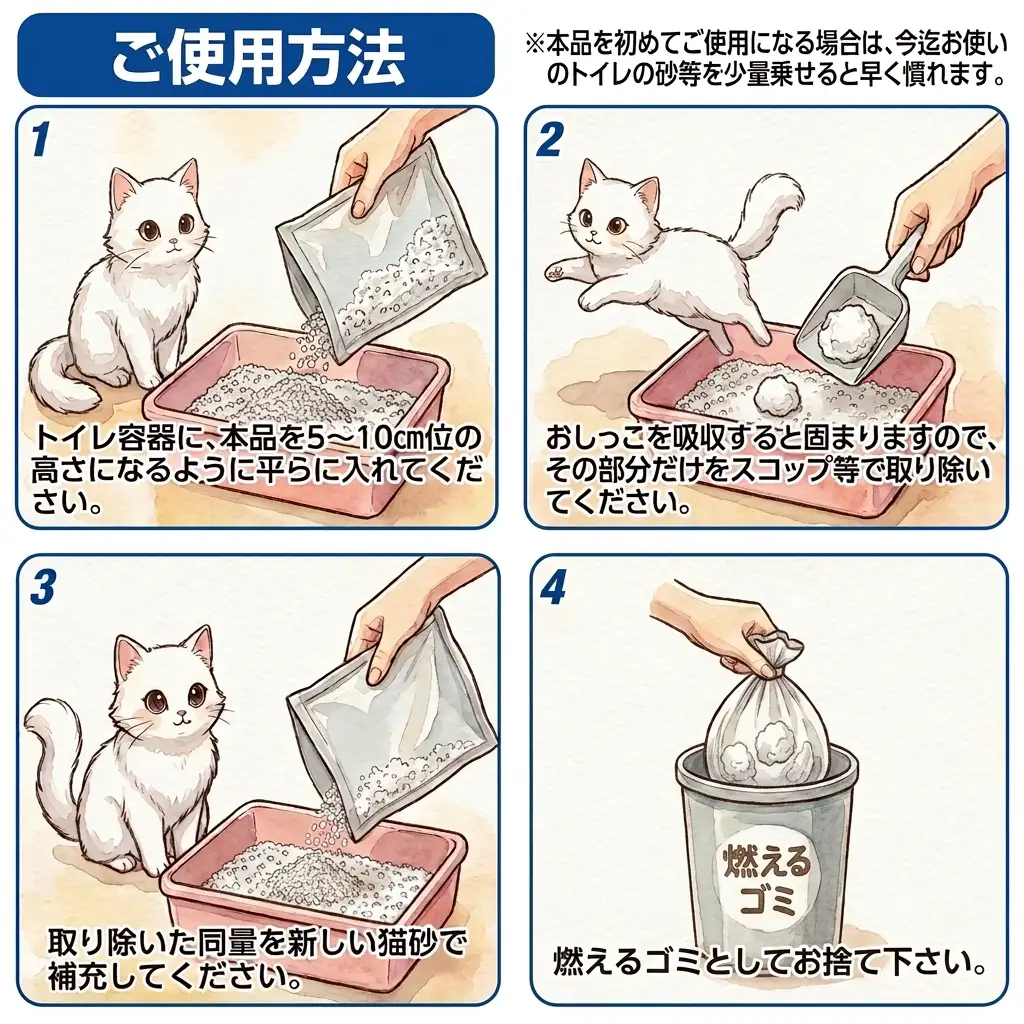 ご使用方法

※本品を初めてご使用になる場合は、今迄お使いのトイレの砂等を少量乗せると早く慣れます。

1
トイレ容器に、本品を5〜10㎝位の高さになるように平らに入れてください。

2
おしっこを吸収すると固まりますので、その部分だけをスコップ等で取り除いてください。

3
取り除いた同量を新しい猫砂で補充してください。

4
燃えるゴミ

燃えるゴミとしてお捨て下さい。