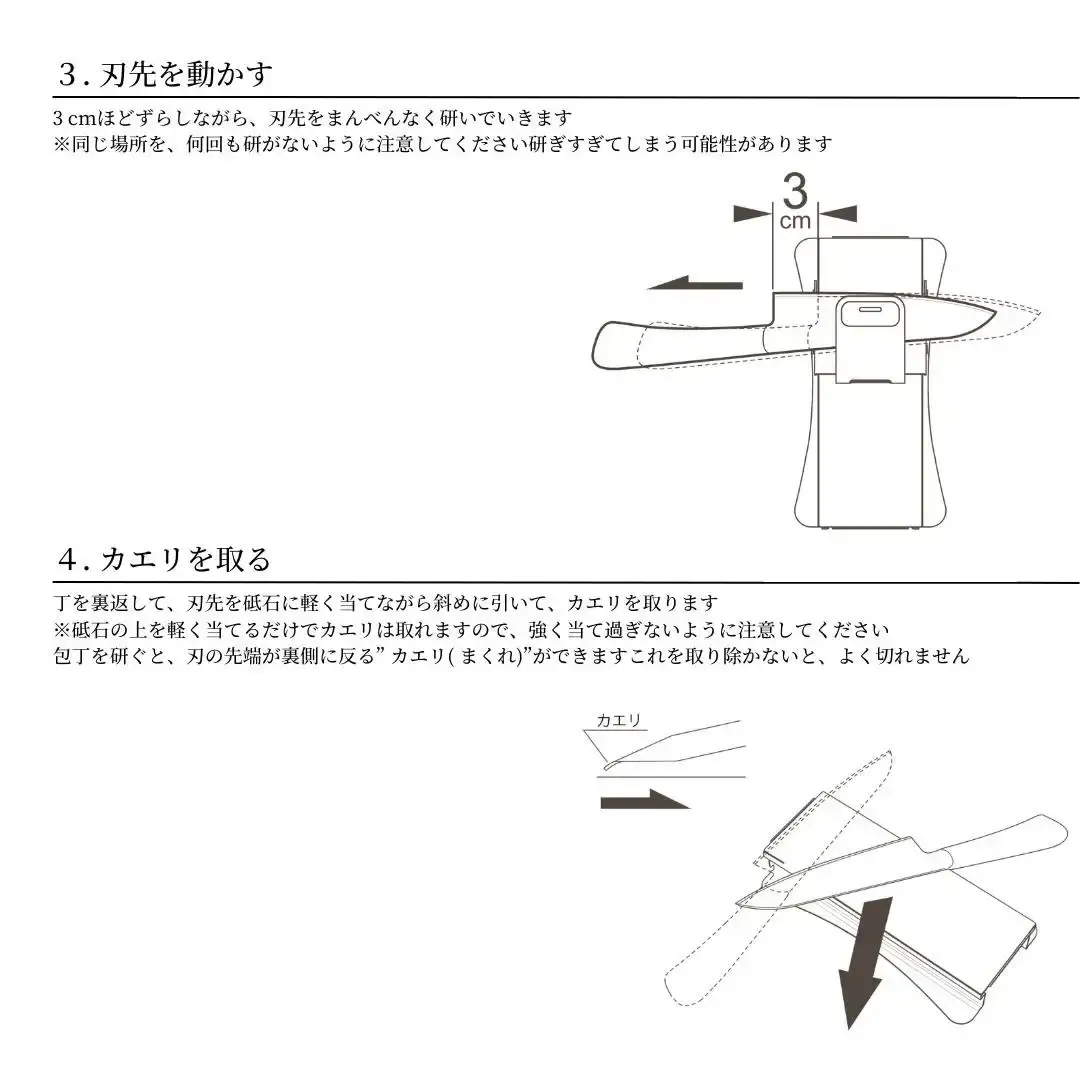 ３. 刃先を動かす

3 cmほどずらしながら、刃先をまんべんなく研いでいきます
※同じ場所を、何回も研がないように注意してください研ぎすぎてしまう可能性があります

3
cm

４. カエリを取る

丁を裏返して、刃先を砥石に軽く当てながら斜めに引いて、カエリを取ります
※砥石の上を軽く当てるだけでカエリは取れますので、強く当て過ぎないように注意してください
包丁を研ぐと、刃の先端が裏側に反る” カエリ( まくれ)”ができますこれを取り除かないと、よく切れません

カエリ