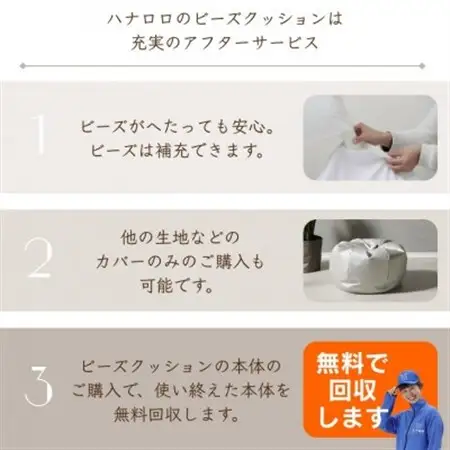 ハナロロのビーズクッションは
充実のアフターサービス

1

ビーズがへたっても安心。
ビーズは補充できます。

2

他の生地などの
カバーのみのご購入も
可能です。

3

ビーズクッションの本体の
ご購入で、使い終えた本体を
無料回収します。

無料で
回収
します