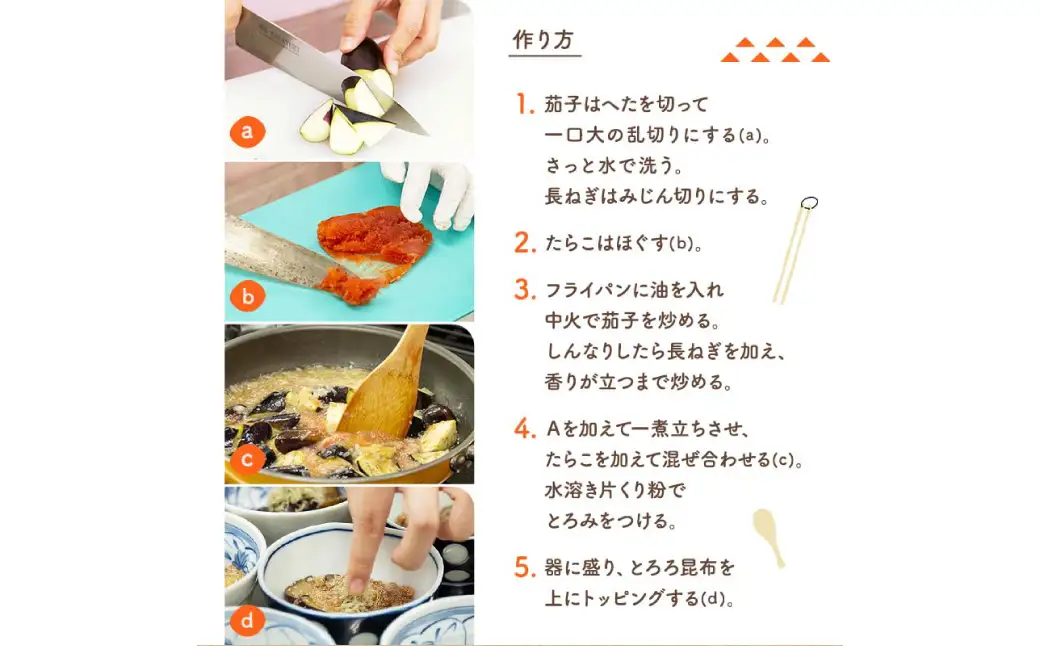 a

b

c

d

作り方

1. 茄子はへたを切って一口大の乱切りにする(a)。さっと水で洗う。長ねぎはみじん切りにする。

2. たらこはほぐす(b)。

3. フライパンに油を入れ中火で茄子を炒める。しんなりしたら長ねぎを加え、香りが立つまで炒める。

4. Aを加えて一煮立ちさせ、たらこを加えて混ぜ合わせる(c)。水溶き片くり粉でとろみをつける。

5. 器に盛り、とろろ昆布を上にトッピングする(d)。