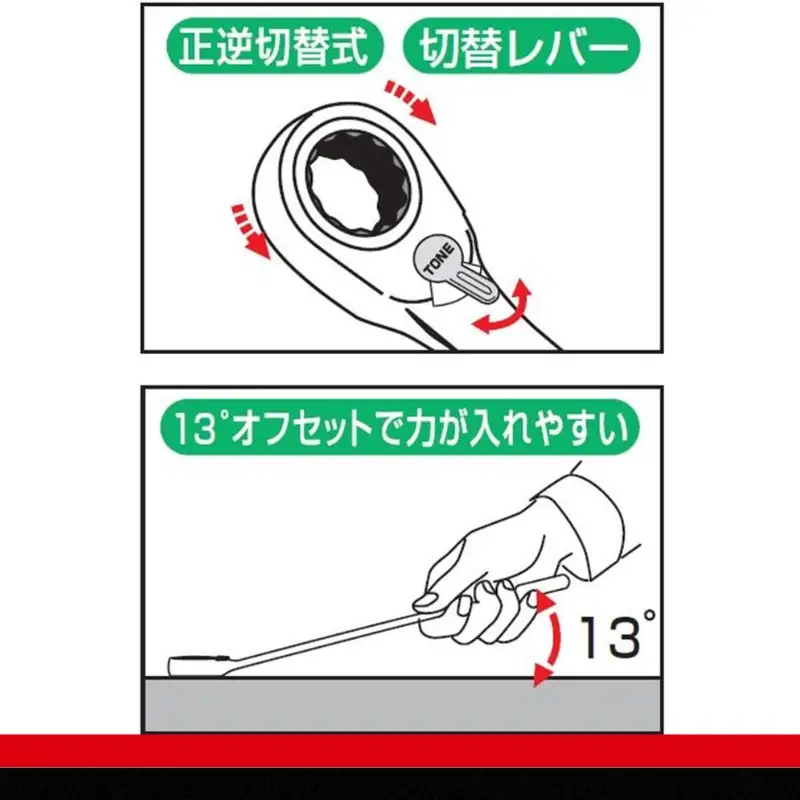 正逆切替式

切替レバー

TONE

13°オフセットで力が入れやすい

13°