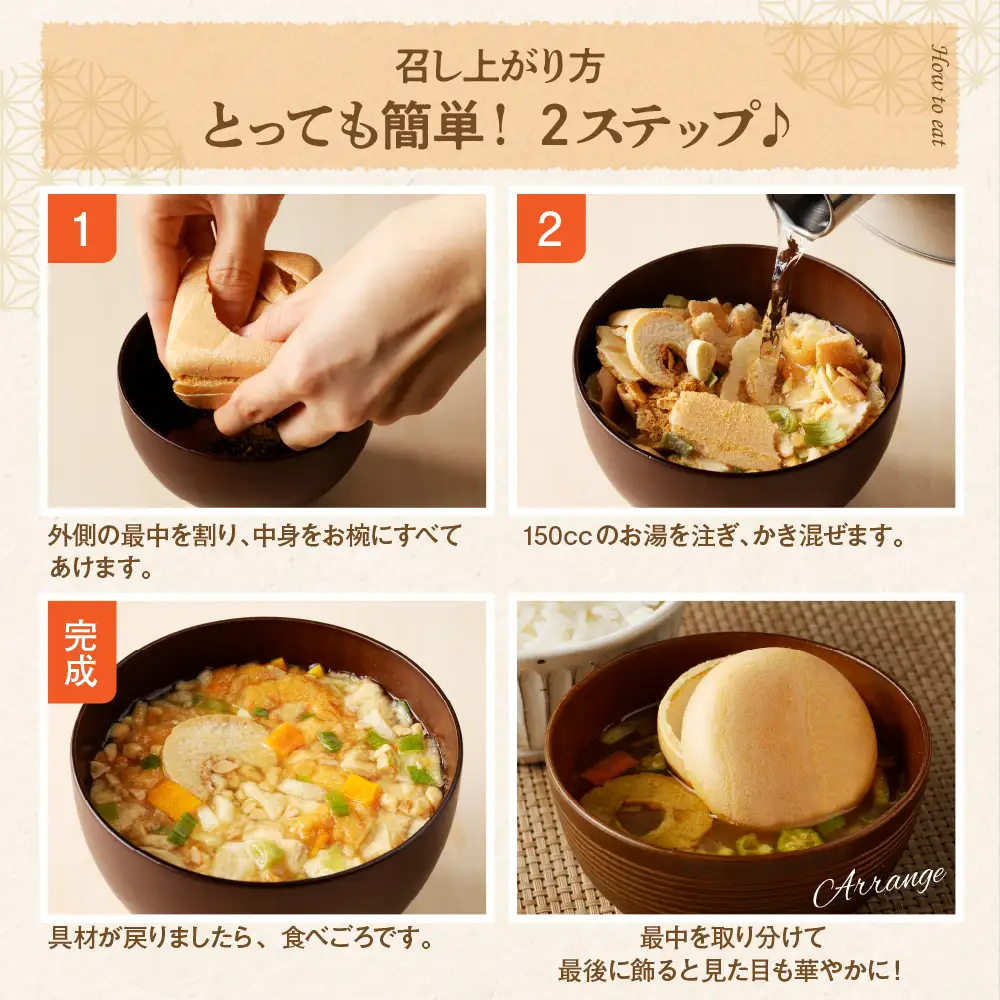 召し上がり方
とっても簡単！ 2ステップ♪

How to eat

1

外側の最中を割り、中身をお椀にすべてあけます。

2

150ccのお湯を注ぎ、かき混ぜます。

完成

具材が戻りましたら、食べごろです。

Arrange

最中を取り分けて
最後に飾ると見た目も華やかに！