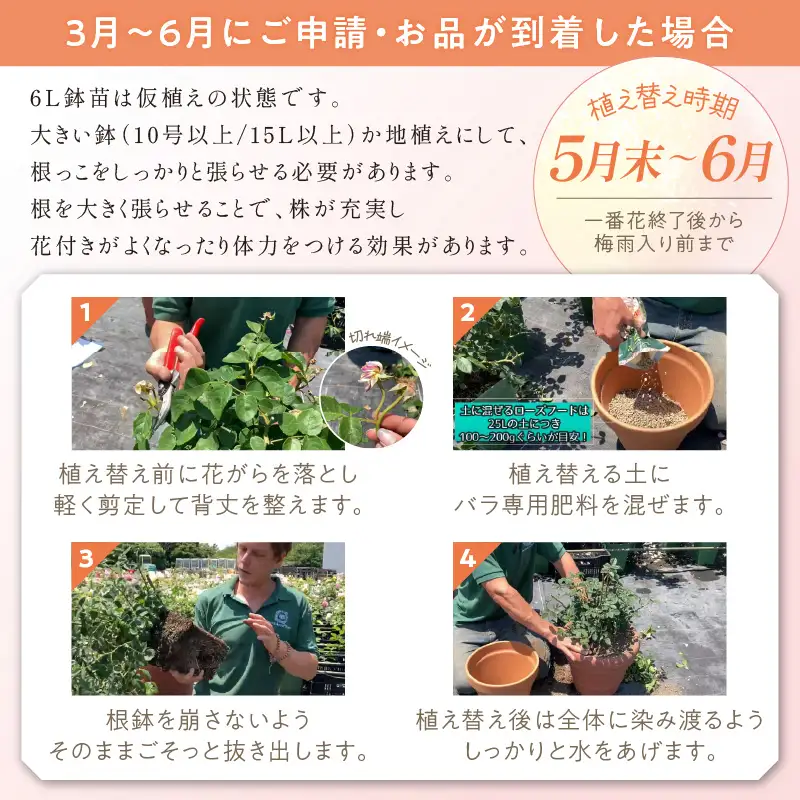 3月～6月にご申請・お品が到着した場合

6L鉢苗は仮植えの状態です。
大きい鉢（10号以上/15L以上）か地植えにして、
根っこをしっかりと張らせる必要があります。
根を大きく張らせることで、株が充実し
花付きがよくなったり体力をつける効果があります。

植え替え時期
5月末～6月
一番花終了後から
梅雨入り前まで

1
切れ端イメージ
植え替え前に花がらを落とし
軽く剪定して背丈を整えます。

2
土に混ぜるローズフードは
25Lの土につき
100～200gくらいが目安！
植え替える土に
バラ専用肥料を混ぜます。

3
根鉢を崩さないよう
そのままごそっと抜き出します。

4
植え替え後は全体に染み渡るよう
しっかりと水をあげます。