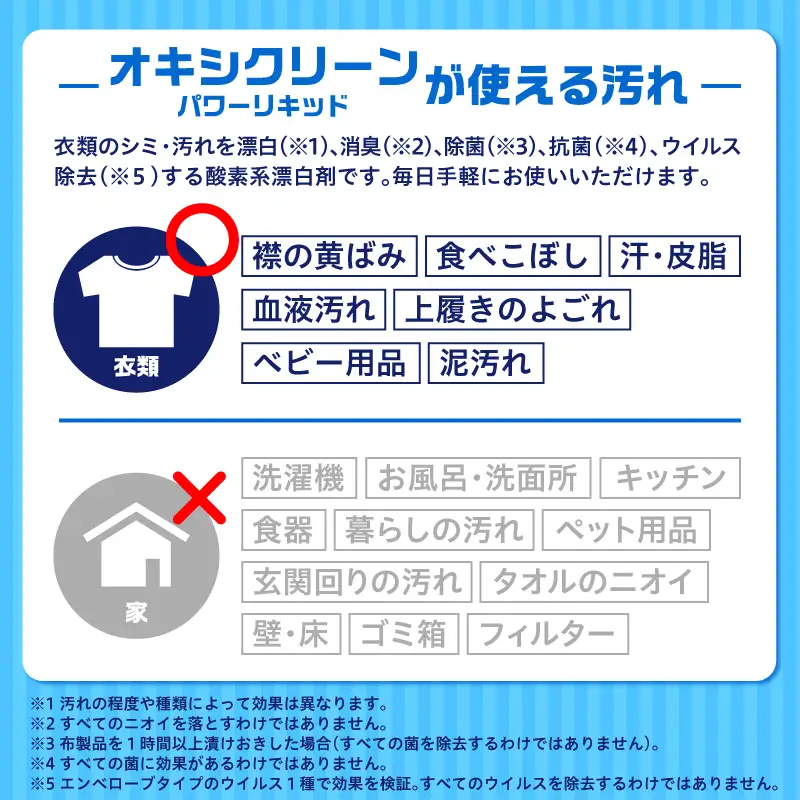 オキシクリーン パワーリキッド が使える汚れ

衣類のシミ・汚れを漂白(※1)、消臭(※2)、除菌(※3)、抗菌(※4)、ウイルス除去(※5)する酸素系漂白剤です。毎日手軽にお使いいただけます。

衣類

襟の黄ばみ 食べこぼし 汗・皮脂
血液汚れ 上履きのよごれ
ベビー用品 泥汚れ

家

洗濯機 お風呂・洗面所 キッチン
食器 暮らしの汚れ ペット用品
玄関回りの汚れ タオルのニオイ
壁・床 ゴミ箱 フィルター

※1 汚れの程度や種類によって効果は異なります。
※2 すべてのニオイを落とすわけではありません。
※3 布製品を1時間以上漬けおきした場合(すべての菌を除去するわけではありません)。
※4 すべての菌に効果があるわけではありません。
※5 エンベロープタイプのウイルス1種で効果を検証。すべてのウイルスを除去するわけではありません。