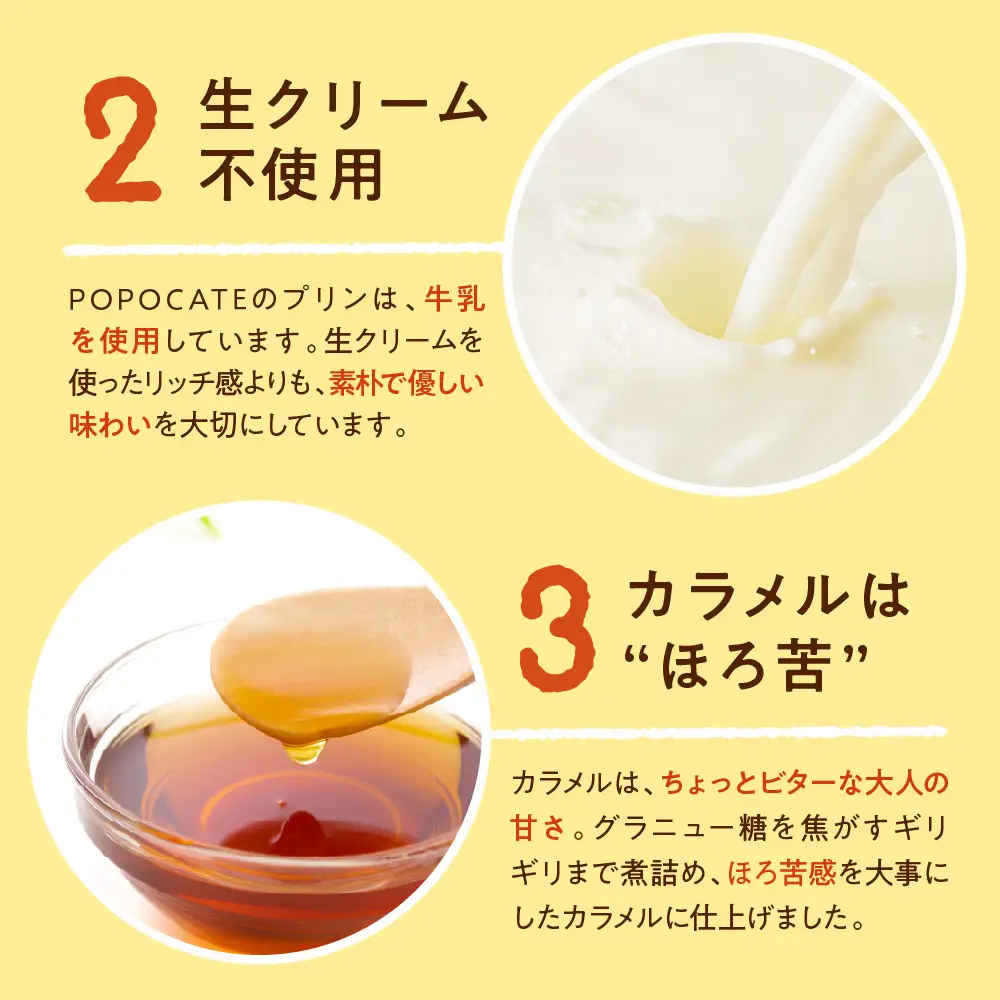 2 生クリーム不使用

POPOCATEのプリンは、牛乳を使用しています。生クリームを使ったリッチ感よりも、素朴で優しい味わいを大切にしています。

3 カラメルは“ほろ苦”

カラメルは、ちょっとビターな大人の甘さ。グラニュー糖を焦がすギリギリまで煮詰め、ほろ苦感を大事にしたカラメルに仕上げました。