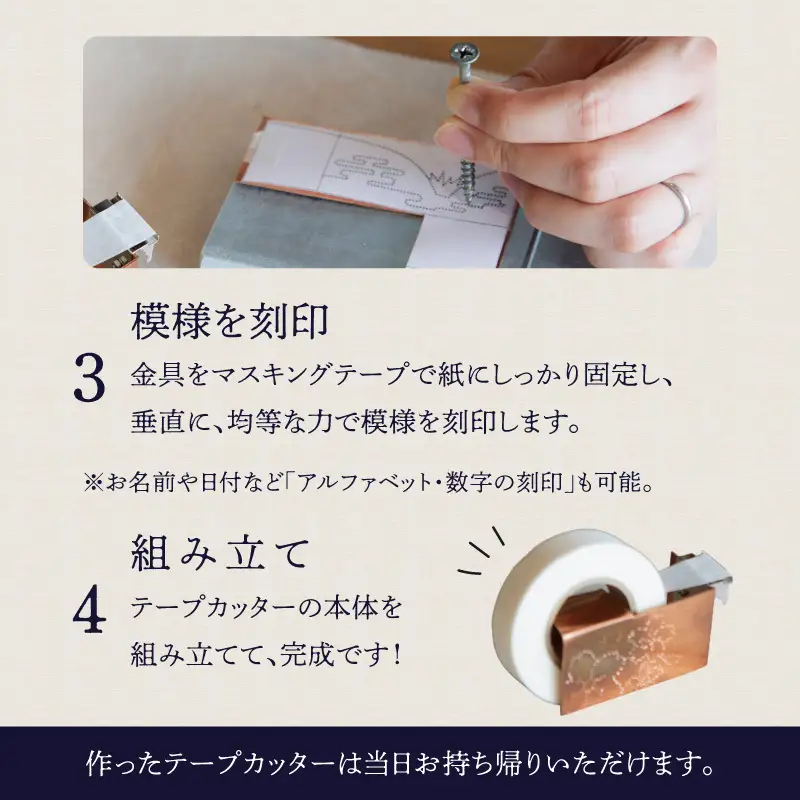 3
模様を刻印
金具をマスキングテープで紙にしっかり固定し、垂直に、均等な力で模様を刻印します。

※お名前や日付など「アルファベット・数字の刻印」も可能。

4
組み立て
テープカッターの本体を組み立てて、完成です！

作ったテープカッターは当日お持ち帰りいただけます。