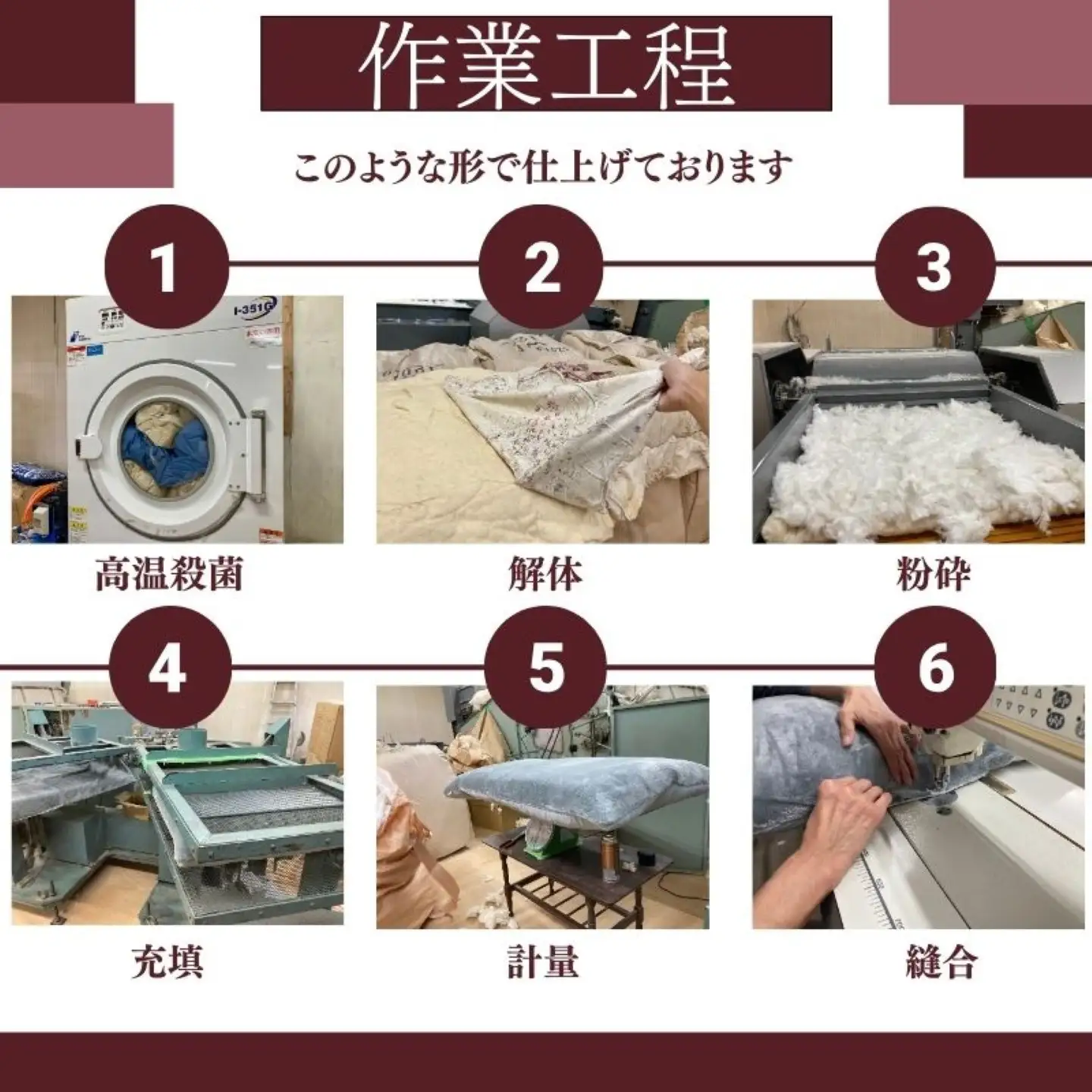 作業工程

このような形で仕上げております

1

I-351G

高温殺菌

2

解体

3

粉砕

4

充填

5

計量

6

縫合