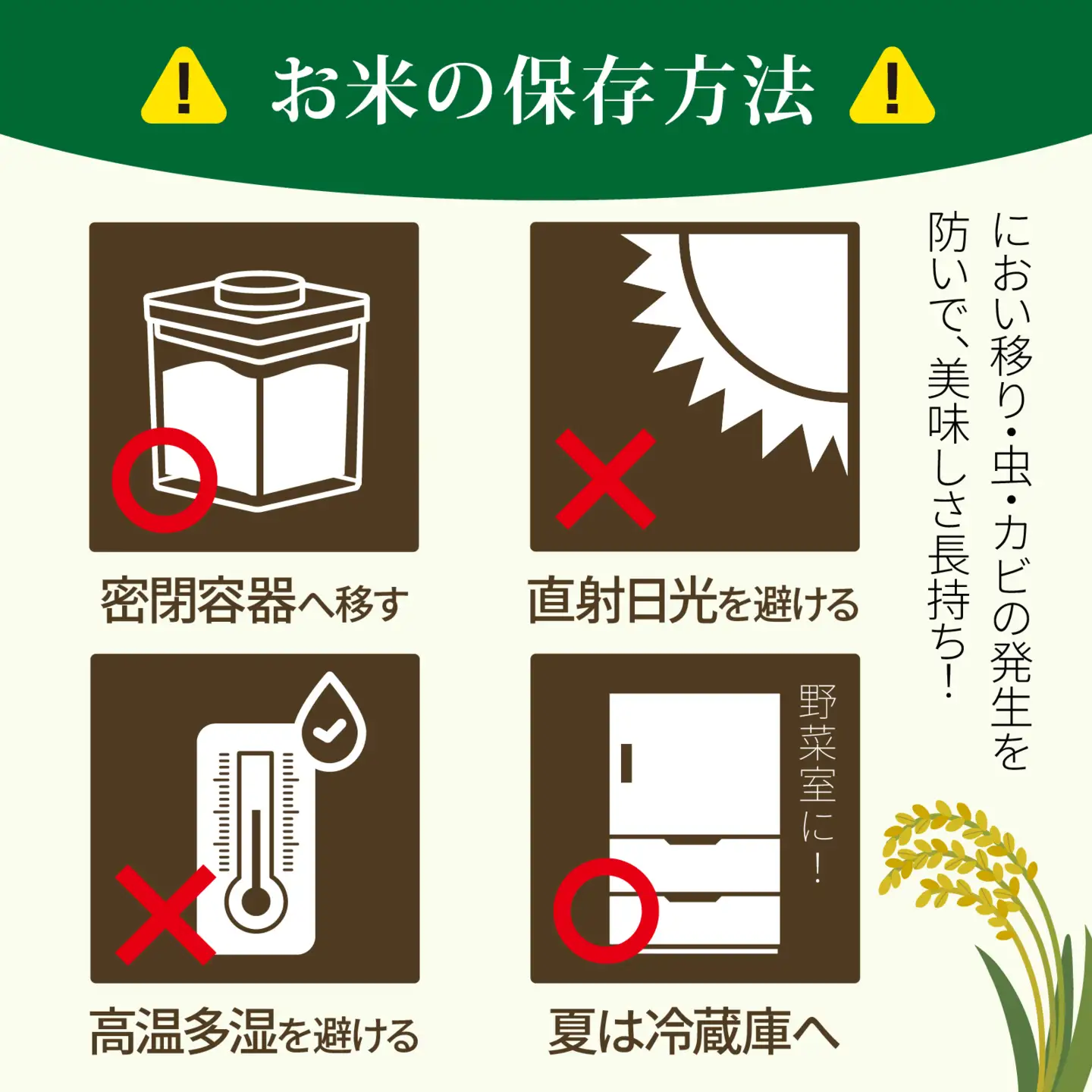 お米の保存方法

におい移り・虫・カビの発生を防いで、美味しさ長持ち！

密閉容器へ移す

直射日光を避ける

高温多湿を避ける

野菜室に！

夏は冷蔵庫へ