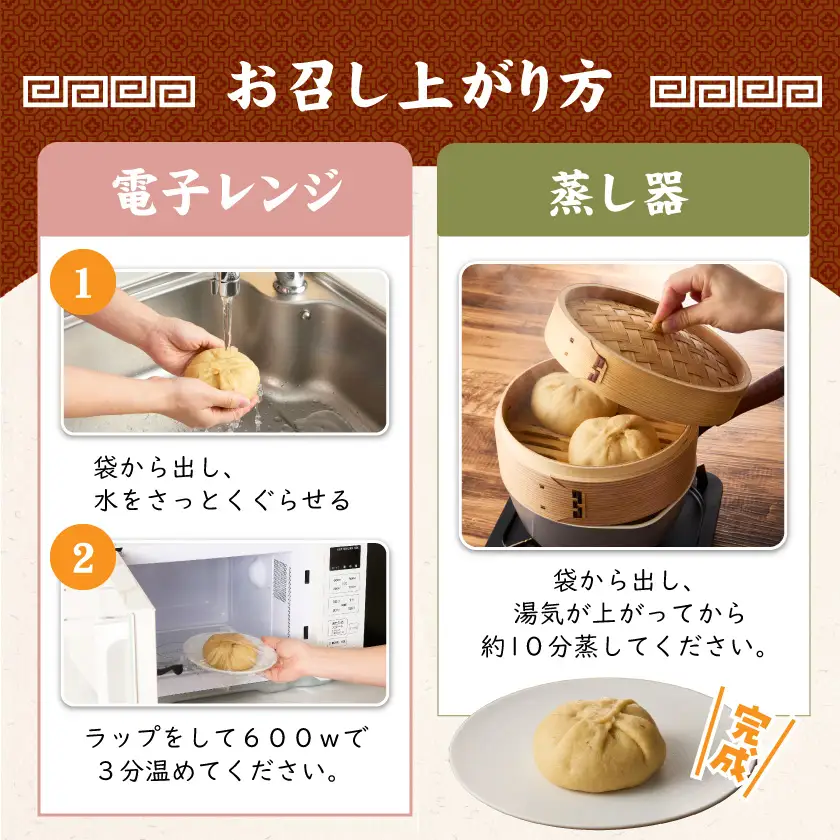 お召し上がり方

電子レンジ

1

袋から出し、
水をさっとくぐらせる

2

ラップをして６００wで
３分温めてください。

蒸し器

袋から出し、
湯気が上がってから
約10分蒸してください。

完成