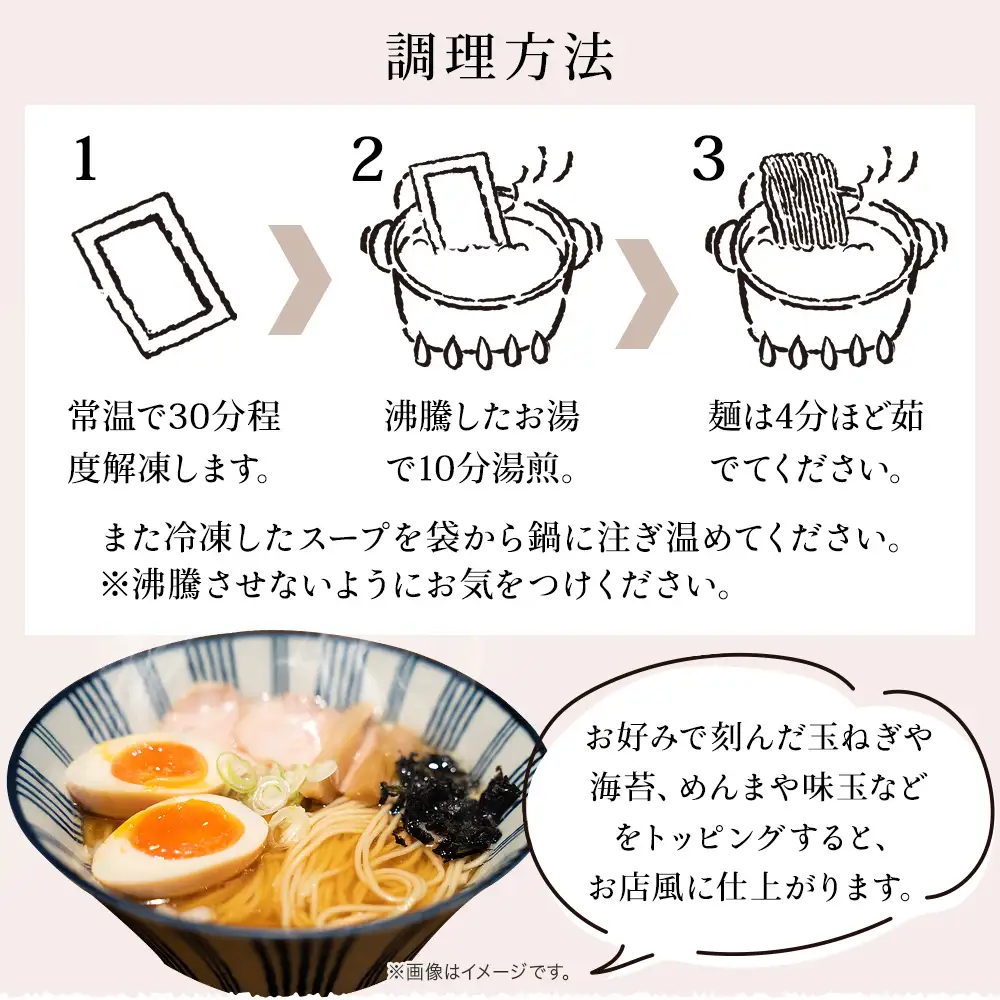 調理方法

1

常温で30分程度解凍します。

2

沸騰したお湯で10分湯煎。

3

麺は4分ほど茹でてください。

また冷凍したスープを袋から鍋に注ぎ温めてください。
※沸騰させないようにお気をつけください。

お好みで刻んだ玉ねぎや海苔、めんまや味玉などをトッピングすると、お店風に仕上がります。

※画像はイメージです。