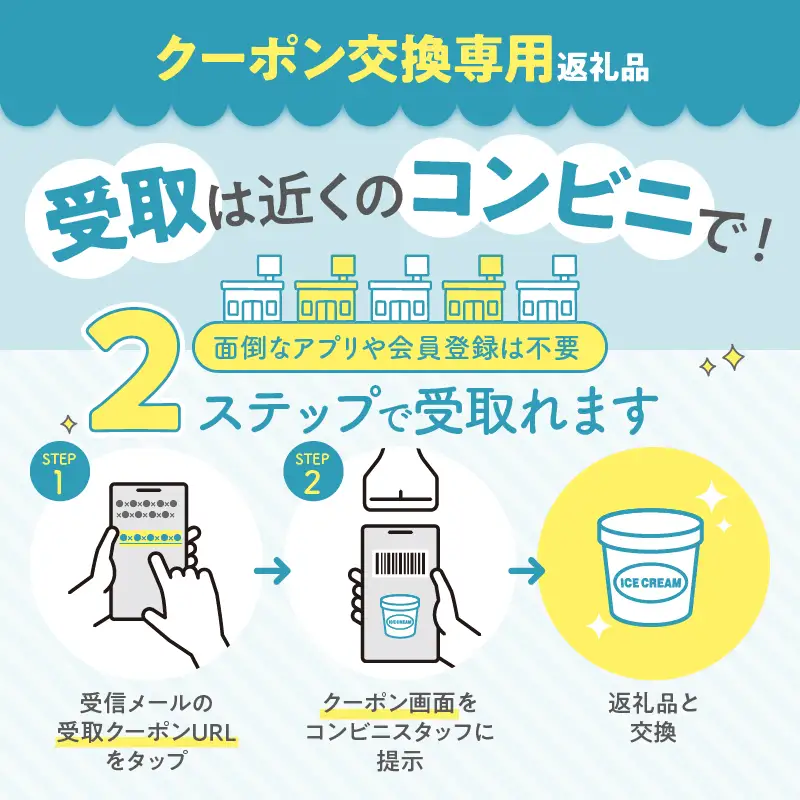 クーポン交換専用返礼品

受取は近くのコンビニで！

面倒なアプリや会員登録は不要

2ステップで受取れます

STEP 1

受信メールの受取クーポンURLをタップ

STEP 2

ICE CREAM

クーポン画面をコンビニスタッフに提示

ICE CREAM

返礼品と交換