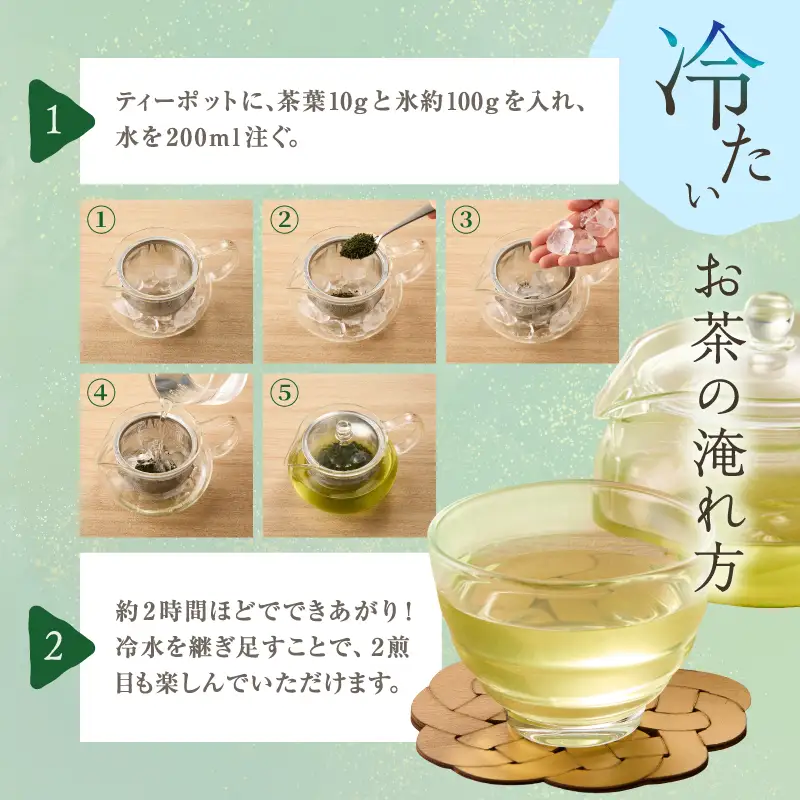 冷たい

お茶の淹れ方

1

ティーポットに、茶葉10gと氷約100gを入れ、水を200ml注ぐ。

①

②

③

④

⑤

2

約2時間ほどでできあがり！冷水を継ぎ足すことで、2煎目も楽しんでいただけます。