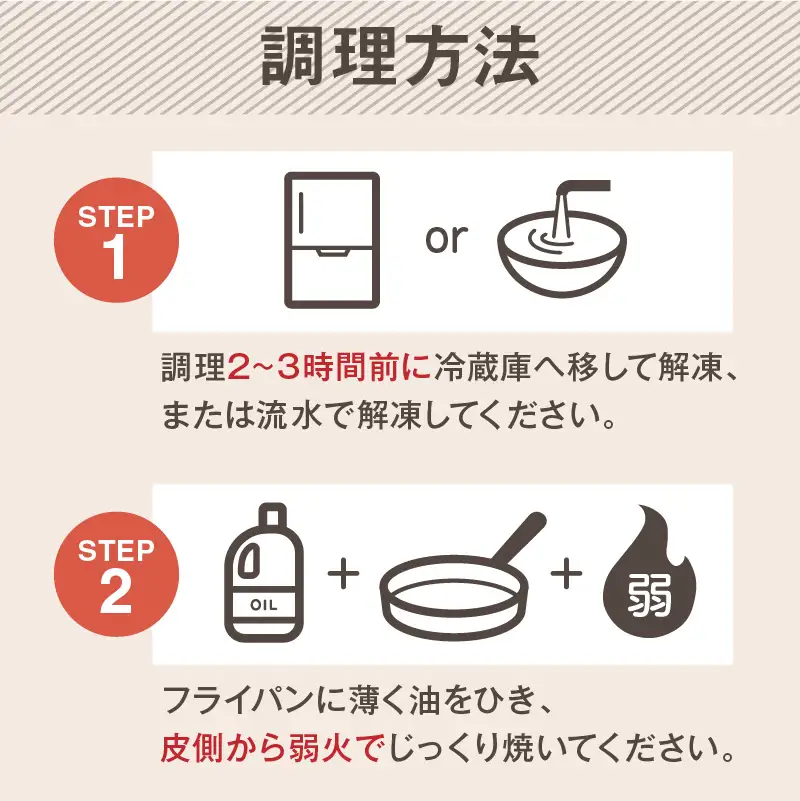 調理方法

STEP 1

or

調理2~3時間前に冷蔵庫へ移して解凍、または流水で解凍してください。

STEP 2

OIL

+

+

弱

フライパンに薄く油をひき、皮側から弱火でじっくり焼いてください。