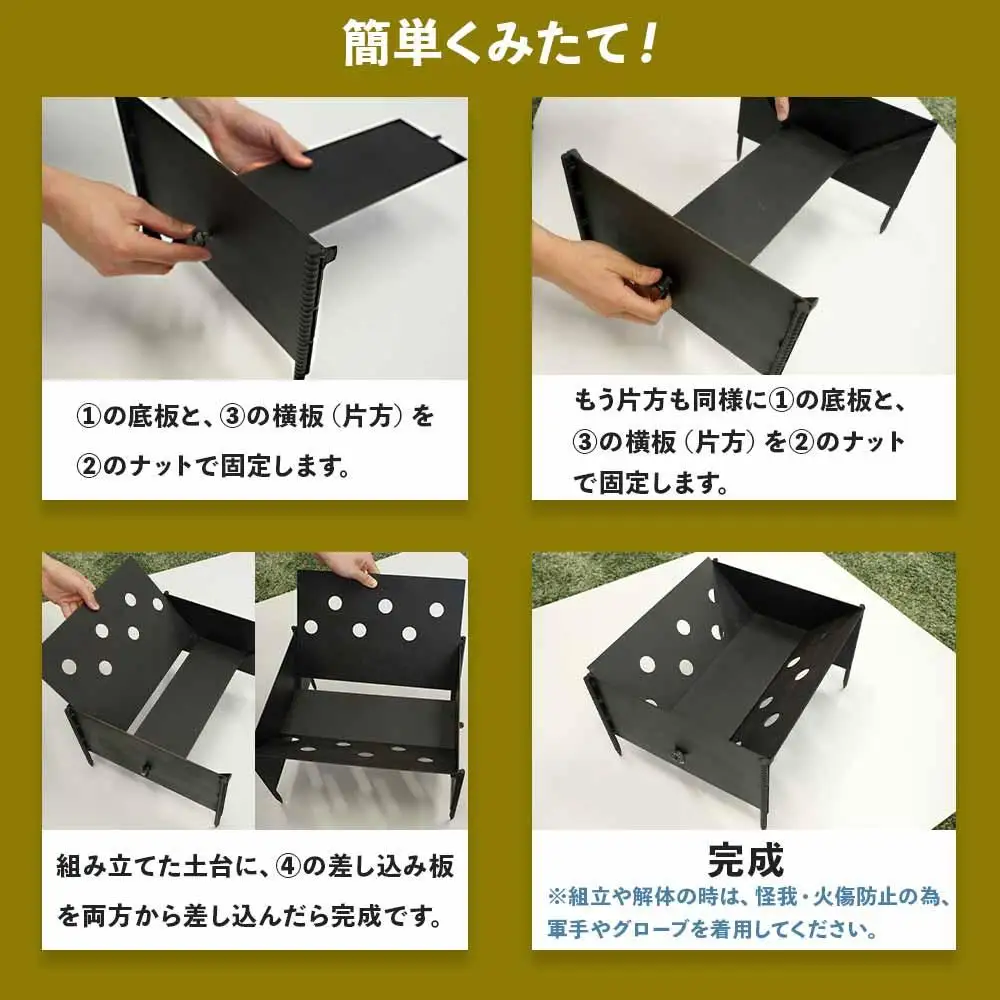 簡単くみたて！

①の底板と、③の横板（片方）を②のナットで固定します。

もう片方も同様に①の底板と、③の横板（片方）を②のナットで固定します。

組み立てた土台に、④の差し込み板を両方から差し込んだら完成です。

完成

※組立や解体の時は、怪我・火傷防止の為、軍手やグローブを着用してください。