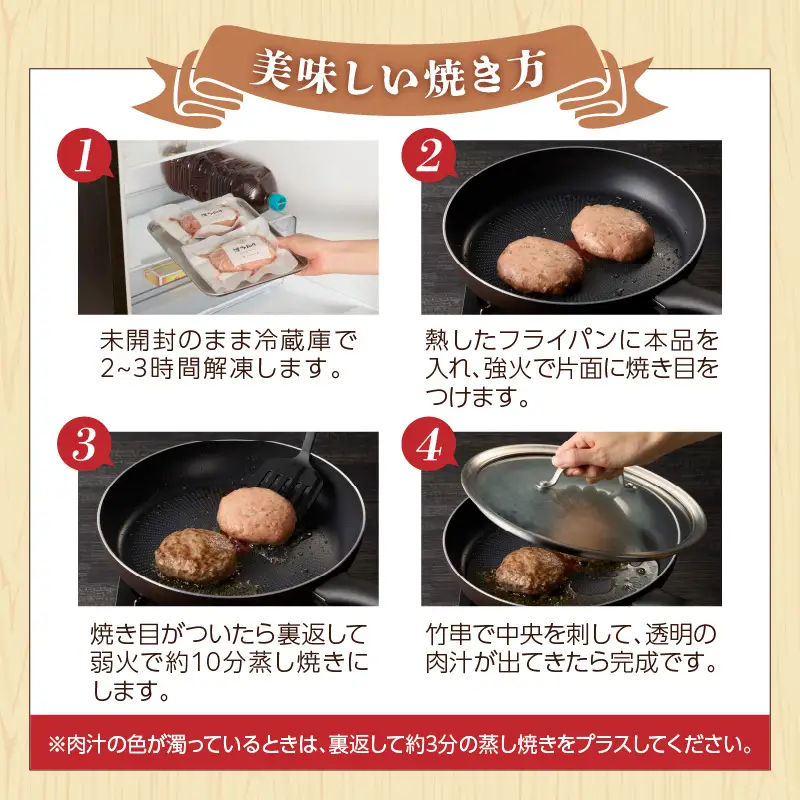 美味しい焼き方

1
未開封のまま冷蔵庫で2~3時間解凍します。

2
熱したフライパンに本品を入れ、強火で片面に焼き目をつけます。

3
焼き目がついたら裏返して弱火で約10分蒸し焼きにします。

4
竹串で中央を刺して、透明の肉汁が出てきたら完成です。

※肉汁の色が濁っているときは、裏返して約3分の蒸し焼きをプラスしてください。