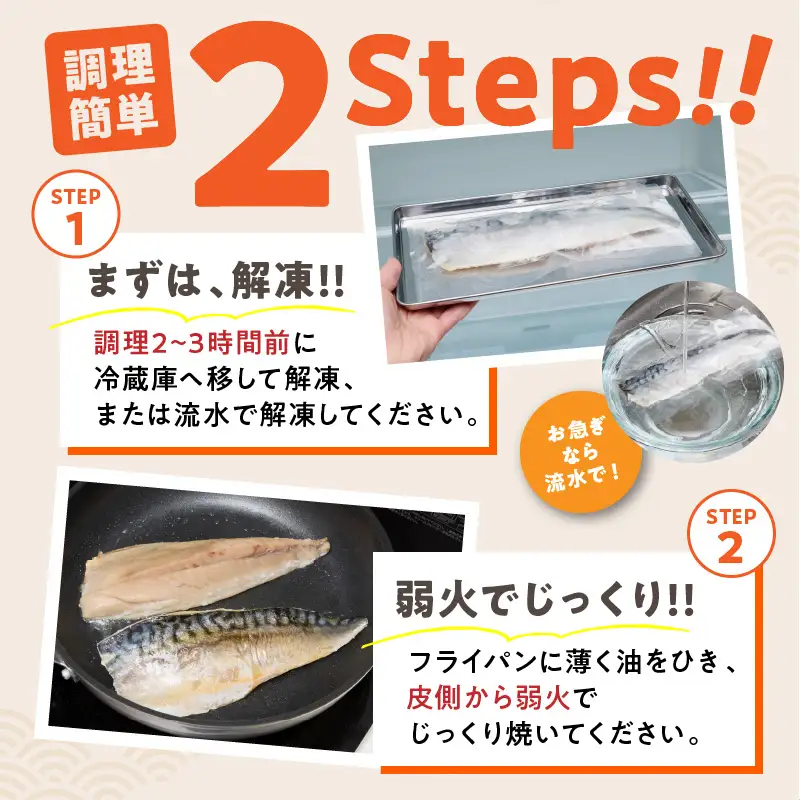 調理簡単

2Steps!!

STEP 1

まずは、解凍!!

調理2~3時間前に冷蔵庫へ移して解凍、または流水で解凍してください。

お急ぎなら流水で!

STEP 2

弱火でじっくり!!

フライパンに薄く油をひき、皮側から弱火でじっくり焼いてください。