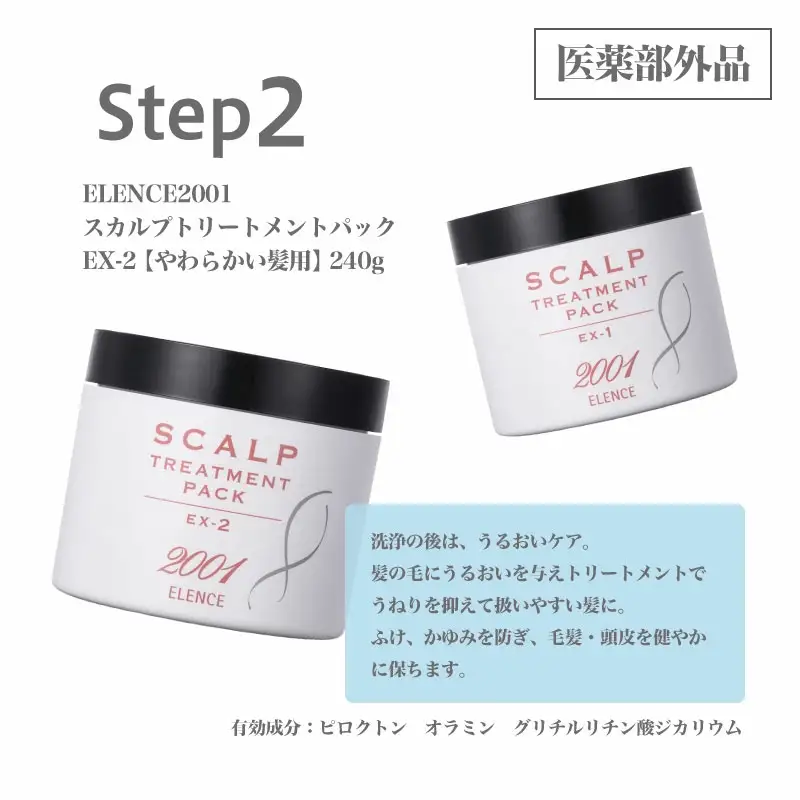 医薬部外品

Step2

ELENCE2001
スカルプトリートメントパック
EX-2【やわらかい髪用】240g

SCALP
TREATMENT
PACK
EX-1
2001
ELENCE

SCALP
TREATMENT
PACK
EX-2
2001
ELENCE

洗浄の後は、うるおいケア。
髪の毛にうるおいを与えトリートメントでうねりを抑えて扱いやすい髪に。
ふけ、かゆみを防ぎ、毛髪・頭皮を健やかに保ちます。

有効成分：ピロクトン　オラミン　グリチルリチン酸ジカリウム