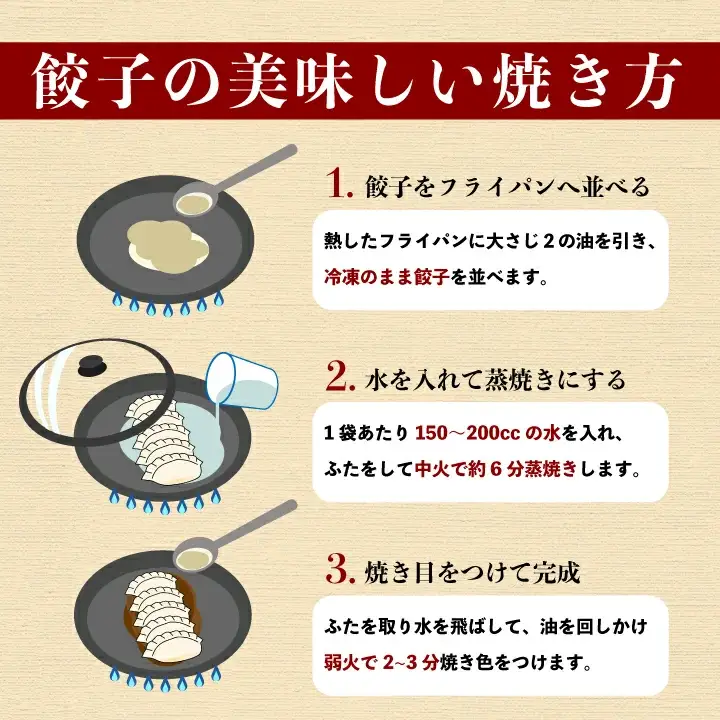 餃子の美味しい焼き方

1. 餃子をフライパンへ並べる

熱したフライパンに大さじ２の油を引き、冷凍のまま餃子を並べます。

2. 水を入れて蒸焼きにする

１袋あたり 150～200cc の水を入れ、ふたをして中火で約６分蒸焼きします。

3. 焼き目をつけて完成

ふたを取り水を飛ばして、油を回しかけ弱火で 2~3 分焼き色をつけます。