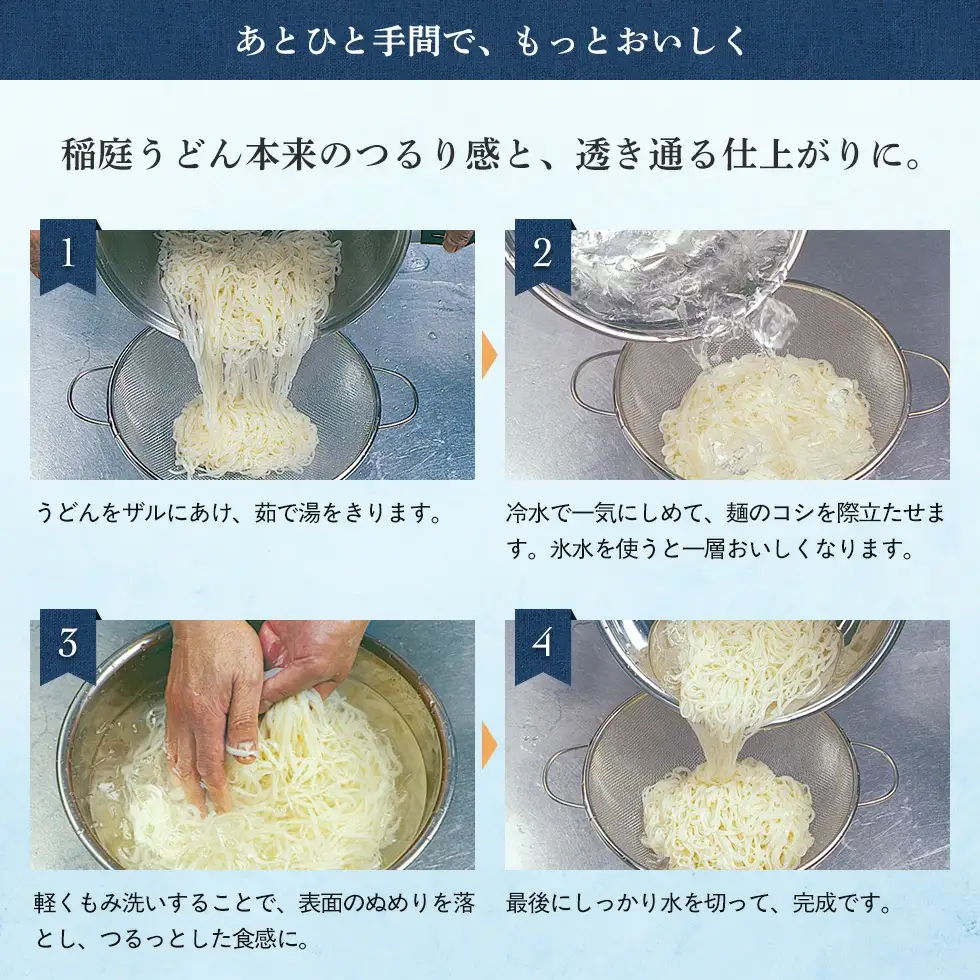 あとひと手間で、もっとおいしく

稲庭うどん本来のつるり感と、透き通る仕上がりに。

1

うどんをザルにあけ、茹で湯をきります。

2

冷水で一気にしめて、麺のコシを際立たせます。氷水を使うと一層おいしくなります。

3

軽くもみ洗いすることで、表面のぬめりを落とし、つるっとした食感に。

4

最後にしっかり水を切って、完成です。