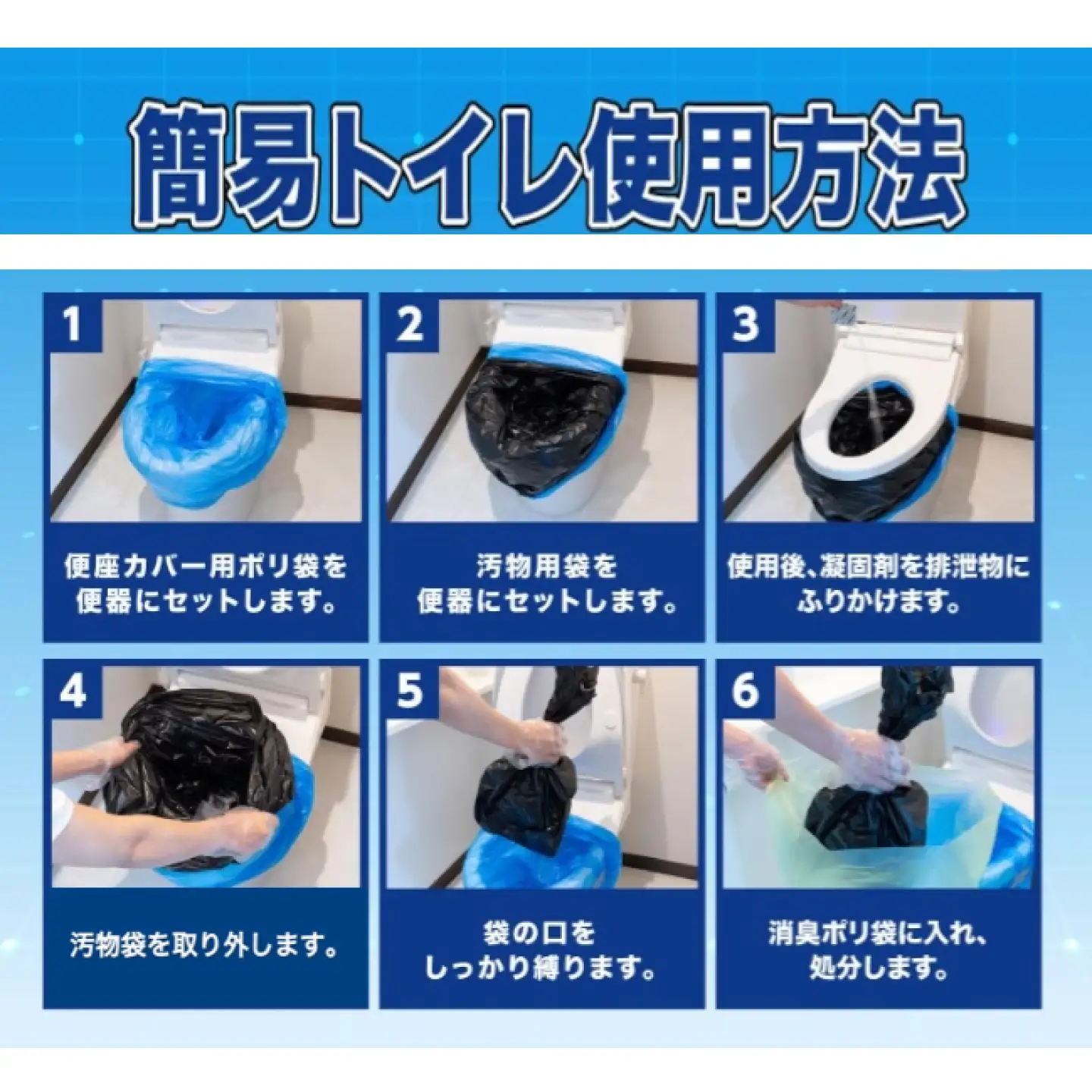 簡易トイレ使用方法

1

便座カバー用ポリ袋を便器にセットします。

2

汚物用袋を便器にセットします。

3

使用後、凝固剤を排泄物にふりかけます。

4

汚物袋を取り外します。

5

袋の口をしっかり縛ります。

6

消臭ポリ袋に入れ、処分します。