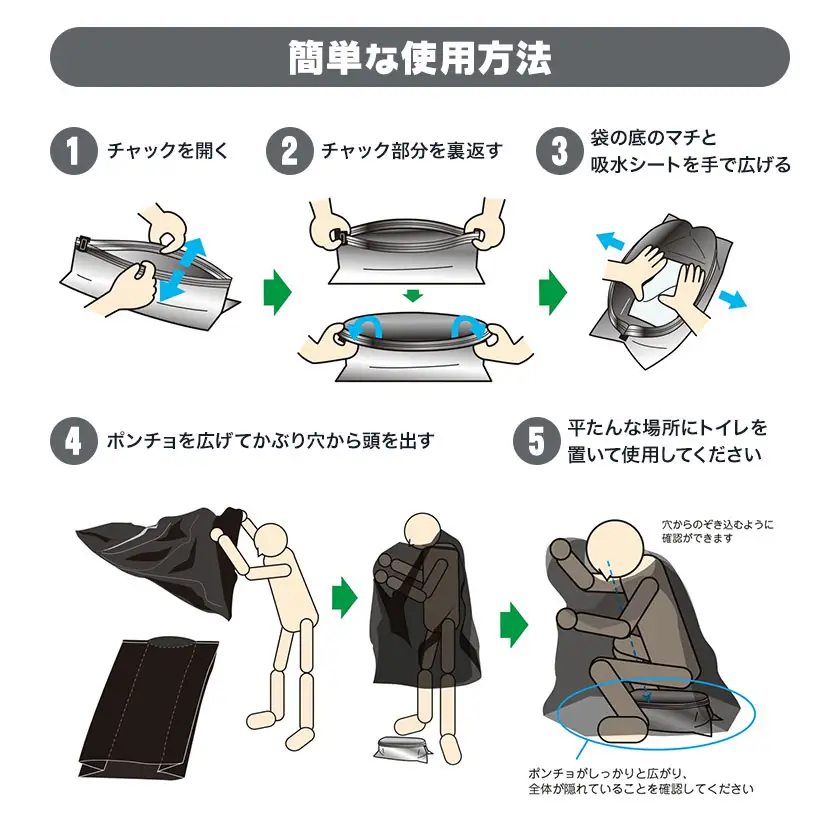 簡単な使用方法

1 チャックを開く

2 チャック部分を裏返す

3 袋の底のマチと吸水シートを手で広げる

4 ポンチョを広げてかぶり穴から頭を出す

5 平たんな場所にトイレを置いて使用してください

穴からのぞき込むように確認ができます

ポンチョがしっかりと広がり、全体が隠れていることを確認してください