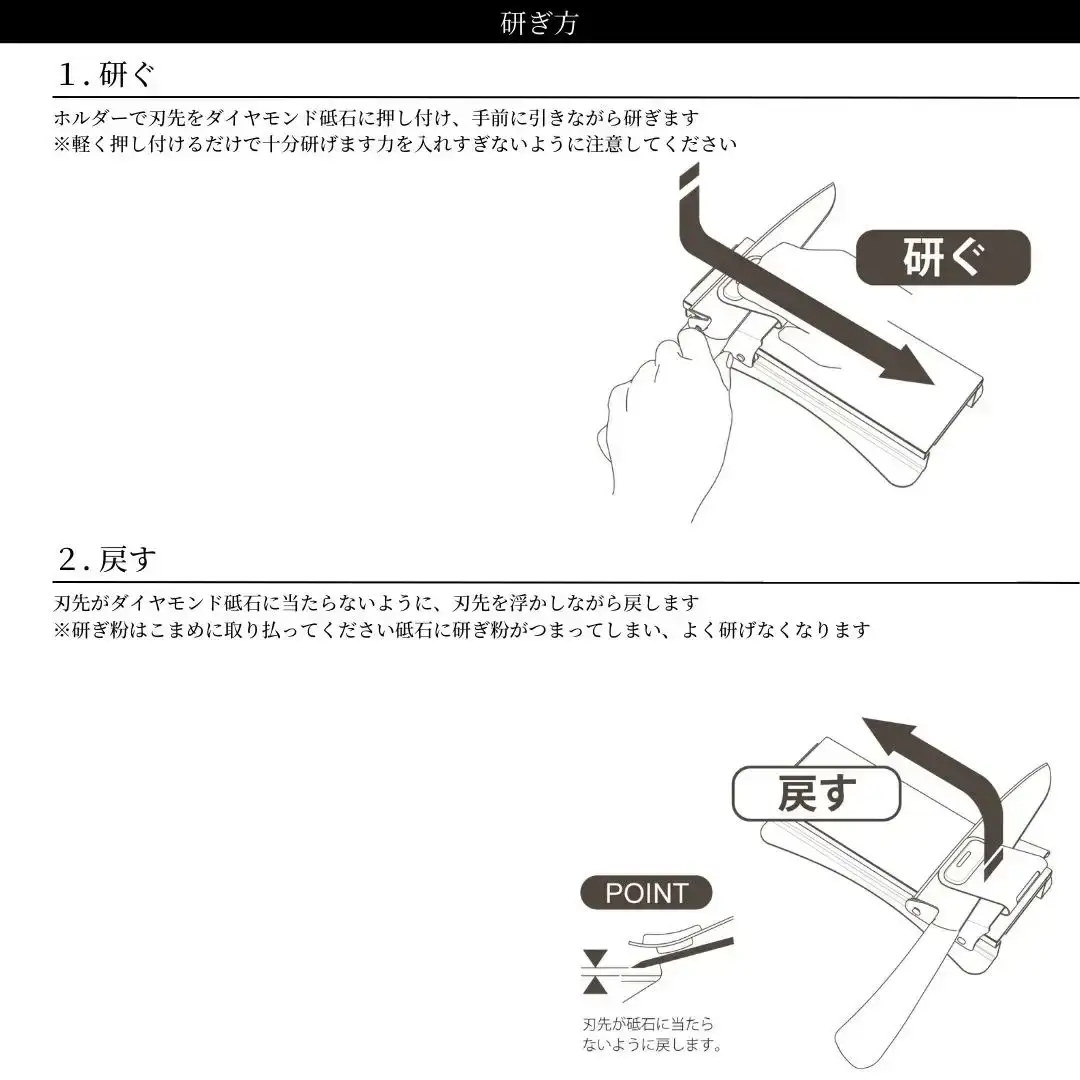 研ぎ方

１. 研ぐ

ホルダーで刃先をダイヤモンド砥石に押し付け、手前に引きながら研ぎます
※軽く押し付けるだけで十分研げます力を入れすぎないように注意してください

研ぐ

２. 戻す

刃先がダイヤモンド砥石に当たらないように、刃先を浮かしながら戻します
※研ぎ粉はこまめに取り払ってください砥石に研ぎ粉がつまってしまい、よく研げなくなります

戻す

POINT

刃先が砥石に当たらないように戻します。