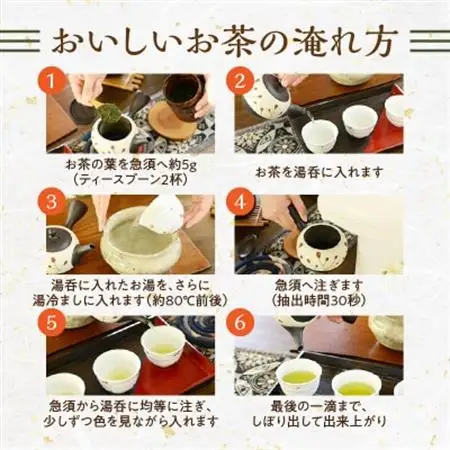 おいしいお茶の淹れ方

1
お茶の葉を急須へ約5g
（ティースプーン2杯）

2
お茶を湯呑に入れます

3
湯呑に入れたお湯を、さらに
湯冷ましに入れます（約80℃前後）

4
急須へ注ぎます
（抽出時間30秒）

5
急須から湯呑に均等に注ぎ、
少しずつ色を見ながら入れます

6
最後の一滴まで、
しぼり出して出来上がり