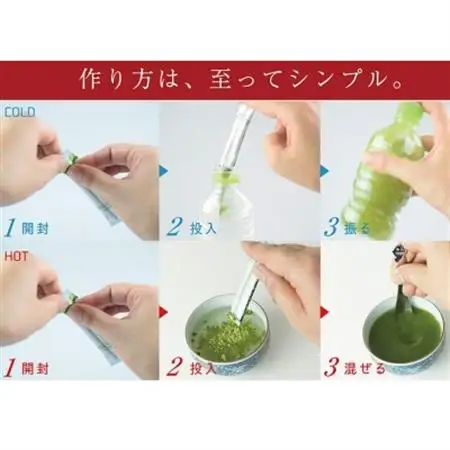 作り方は、至ってシンプル。

COLD

1 開封

2 投入

3 振る

HOT

1 開封

2 投入

3 混ぜる