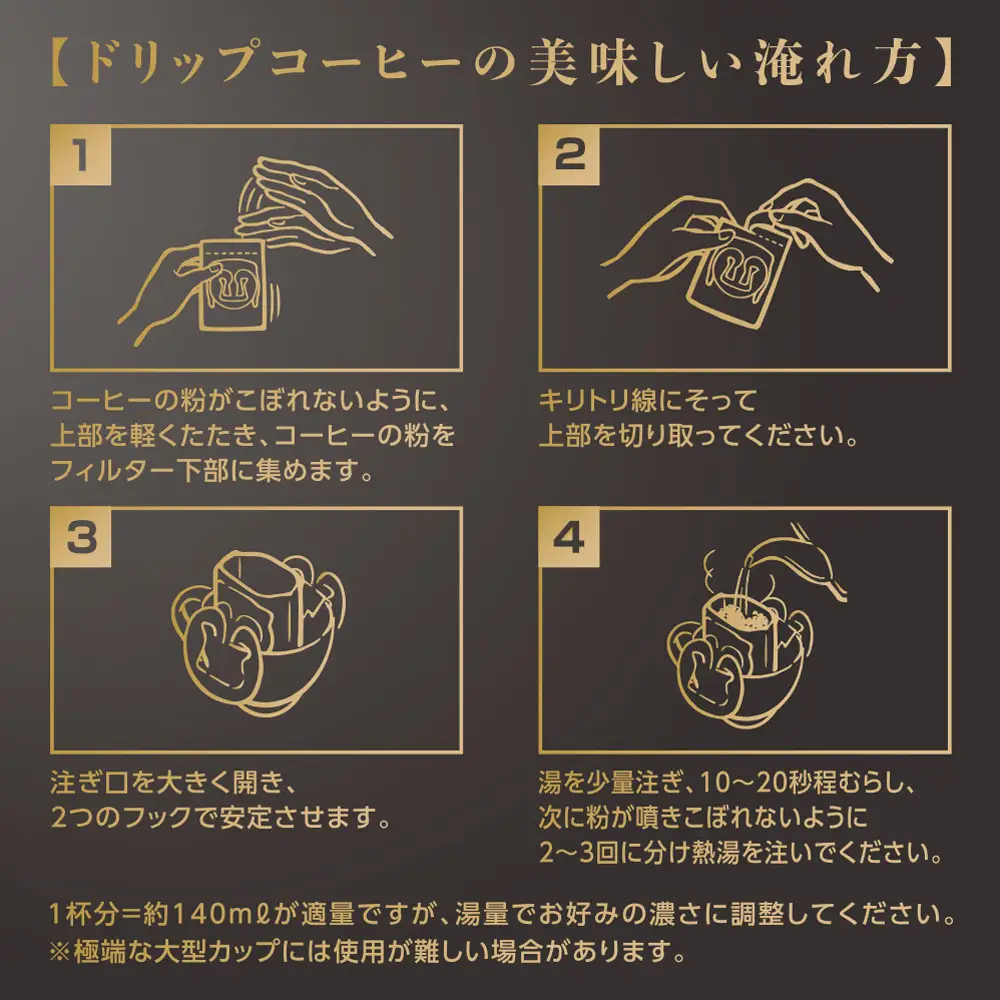 【ドリップコーヒーの美味しい淹れ方】

1

コーヒーの粉がこぼれないように、上部を軽くたたき、コーヒーの粉をフィルター下部に集めます。

2

キリトリ線にそって上部を切り取ってください。

3

注ぎ口を大きく開き、2つのフックで安定させます。

4

湯を少量注ぎ、10～20秒程むらし、次に粉が噴きこぼれないように2～3回に分け熱湯を注いでください。

1杯分＝約140mℓが適量ですが、湯量でお好みの濃さに調整してください。
※極端な大型カップには使用が難しい場合があります。