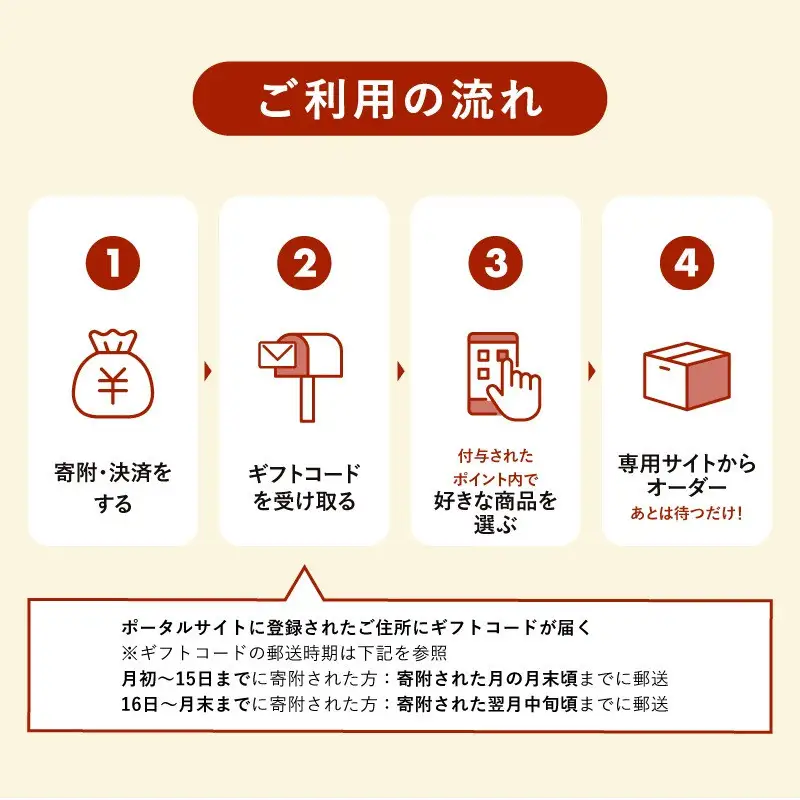 ご利用の流れ

1
¥
寄附・決済をする

2
ギフトコードを受け取る

3
付与されたポイント内で
好きな商品を選ぶ

4
専用サイトからオーダー
あとは待つだけ!

ポータルサイトに登録されたご住所にギフトコードが届く
※ギフトコードの郵送時期は下記を参照
月初〜15日までに寄附された方：寄附された月の月末頃までに郵送
16日〜月末までに寄附された方：寄附された翌月中旬頃までに郵送