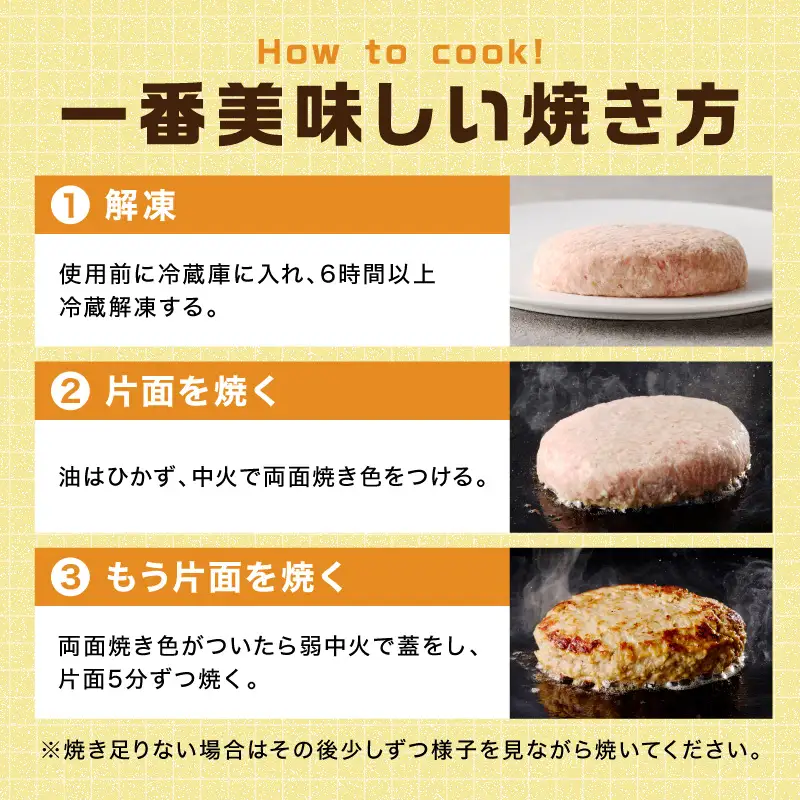 How to cook!
一番美味しい焼き方

1 解凍

使用前に冷蔵庫に入れ、6時間以上冷蔵解凍する。

2 片面を焼く

油はひかず、中火で両面焼き色をつける。

3 もう片面を焼く

両面焼き色がついたら弱中火で蓋をし、片面5分ずつ焼く。

※焼き足りない場合はその後少しずつ様子を見ながら焼いてください。