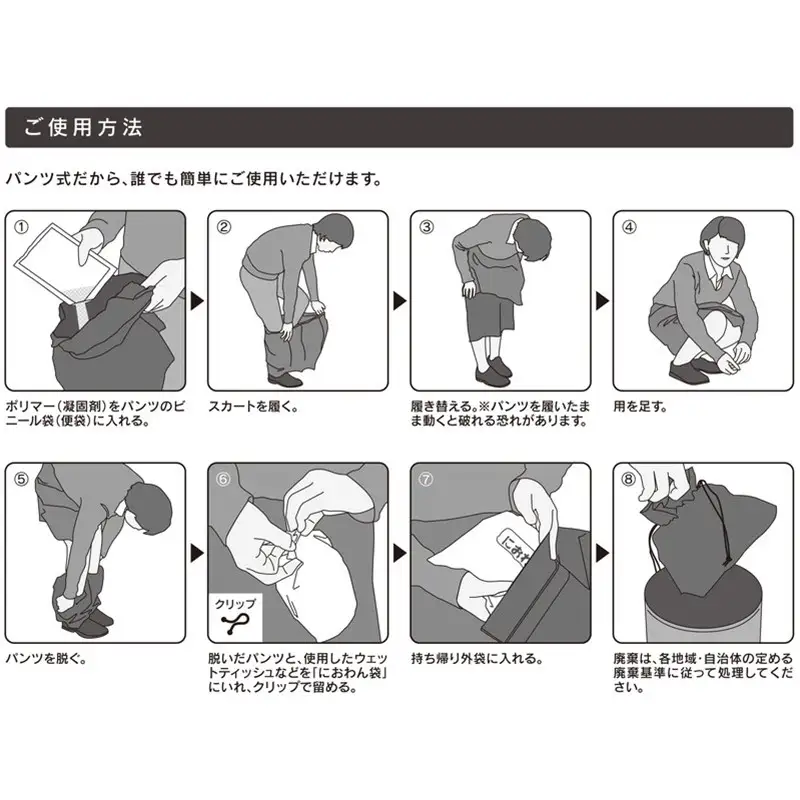 ご使用方法

パンツ式だから、誰でも簡単にご使用いただけます。

①
ポリマー（凝固剤）をパンツのビニール袋（便袋）に入れる。

②
スカートを履く。

③
履き替える。※パンツを履いたまま動くと破れる恐れがあります。

④
用を足す。

⑤
パンツを脱ぐ。

⑥
クリップ
脱いだパンツと、使用したウェットティッシュなどを「におわん袋」にいれ、クリップで留める。

⑦
におわ
持ち帰り外袋に入れる。

⑧
廃棄は、各地域・自治体の定める廃棄基準に従って処理してください。