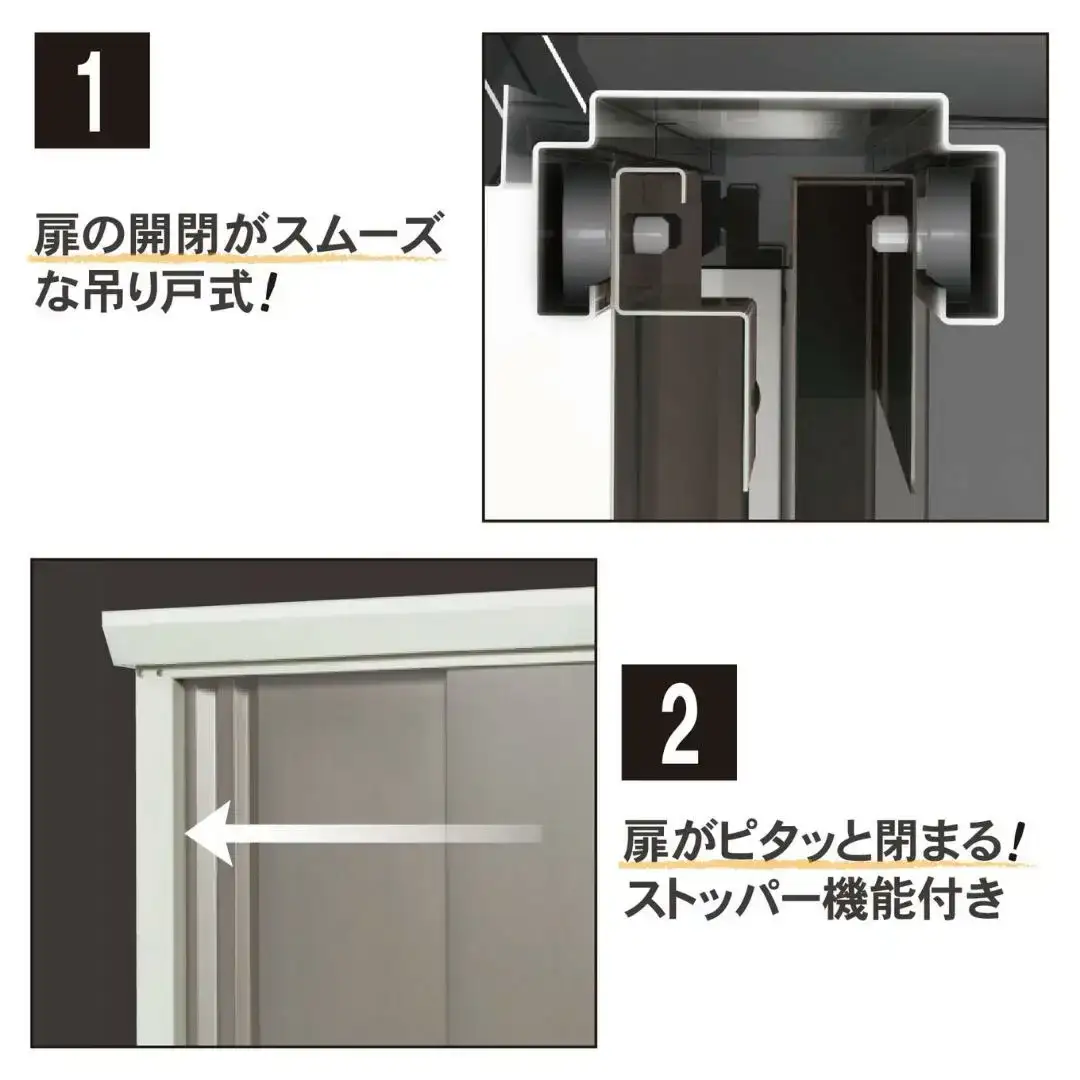 1

扉の開閉がスムーズな吊り戸式！

2

扉がピタッと閉まる！
ストッパー機能付き