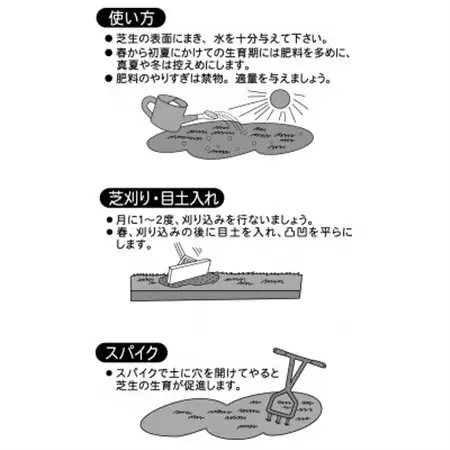 使い方

● 芝生の表面にまき、水を十分与えて下さい。
● 春から初夏にかけての生育期には肥料を多めに、真夏や冬は控えめにします。
● 肥料のやりすぎは禁物。適量を与えましょう。

芝刈り・目土入れ

● 月に1～2度、刈り込みを行ないましょう。
● 春、刈り込みの後に目土を入れ、凸凹を平らにします。

スパイク

● スパイクで土に穴を開けてやると芝生の生育が促進します。