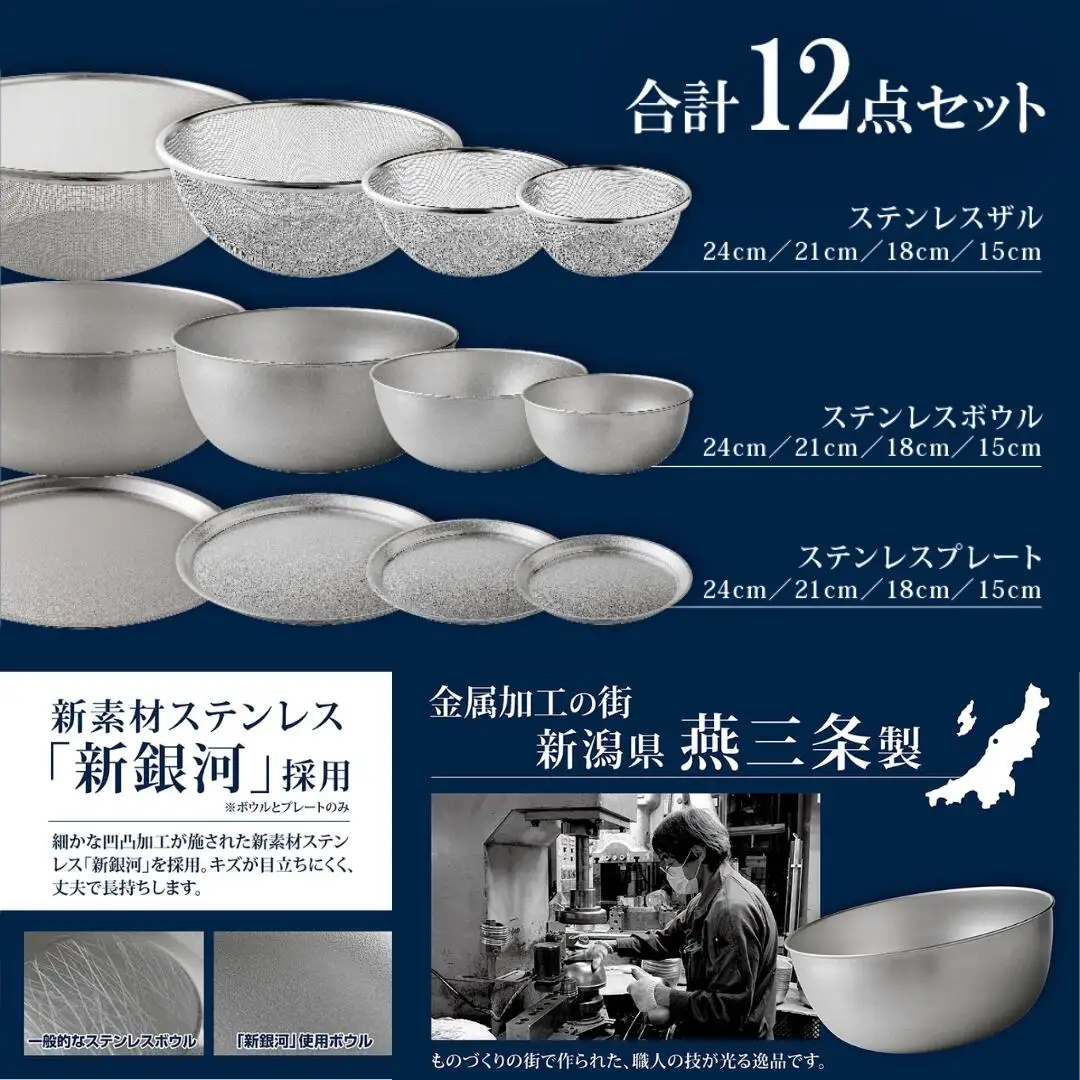 合計12点セット

ステンレスザル
24cm／21cm／18cm／15cm

ステンレスボウル
24cm／21cm／18cm／15cm

ステンレスプレート
24cm／21cm／18cm／15cm

新素材ステンレス
「新銀河」採用
※ボウルとプレートのみ

細かな凹凸加工が施された新素材ステンレス「新銀河」を採用。キズが目立ちにくく、丈夫で長持ちします。

一般的なステンレスボウル

「新銀河」使用ボウル

金属加工の街
新潟県 燕三条製

ものづくりの街で作られた、職人の技が光る逸品です。