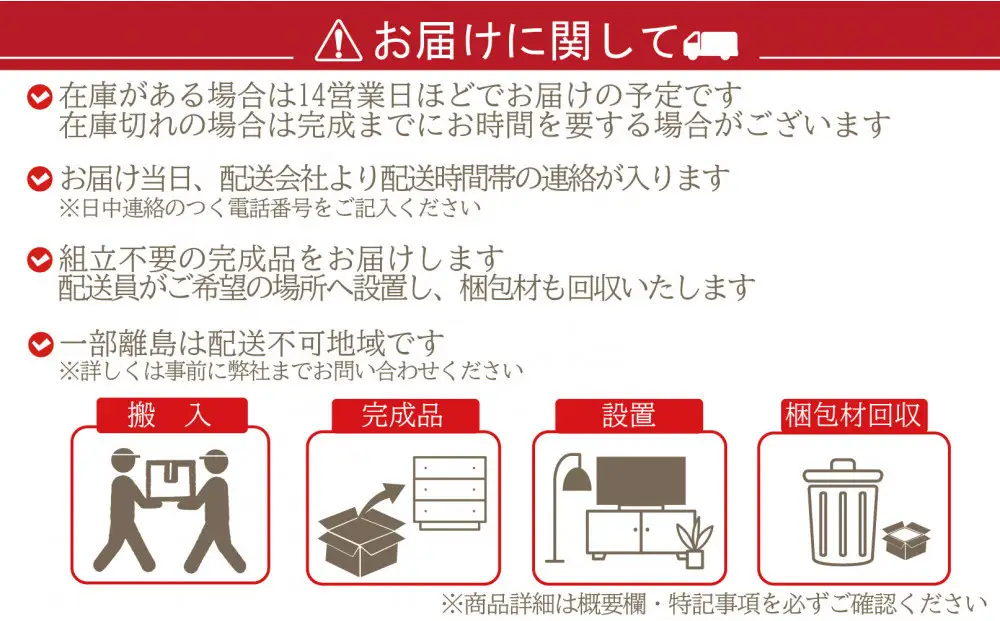 お届けに関して

在庫がある場合は14営業日ほどでお届けの予定です
在庫切れの場合は完成までにお時間を要する場合がございます

お届け当日、配送会社より配送時間帯の連絡が入ります
※日中連絡のつく電話番号をご記入ください

組立不要の完成品をお届けします
配送員がご希望の場所へ設置し、梱包材も回収いたします

一部離島は配送不可地域です
※詳しくは事前に弊社までお問い合わせください

搬　入

完成品

設置

梱包材回収

※商品詳細は概要欄・特記事項を必ずご確認ください